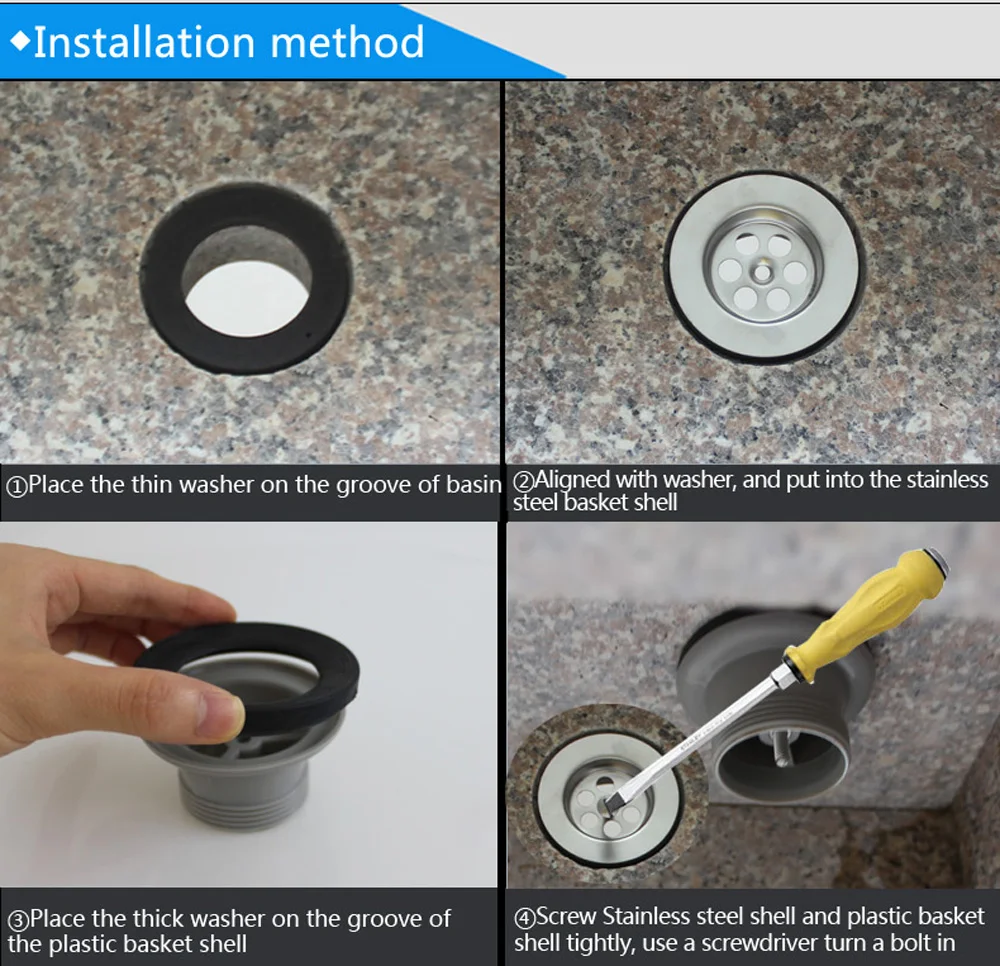 ◆Installation method

①Place the thin washer on the groove of basin

②Aligned with washer, and put into the stainless steel basket shell

③Place the thick washer on the groove of the plastic basket shell

④Screw Stainless steel shell and plastic basket shell tightly, use a screwdriver turn a bolt in