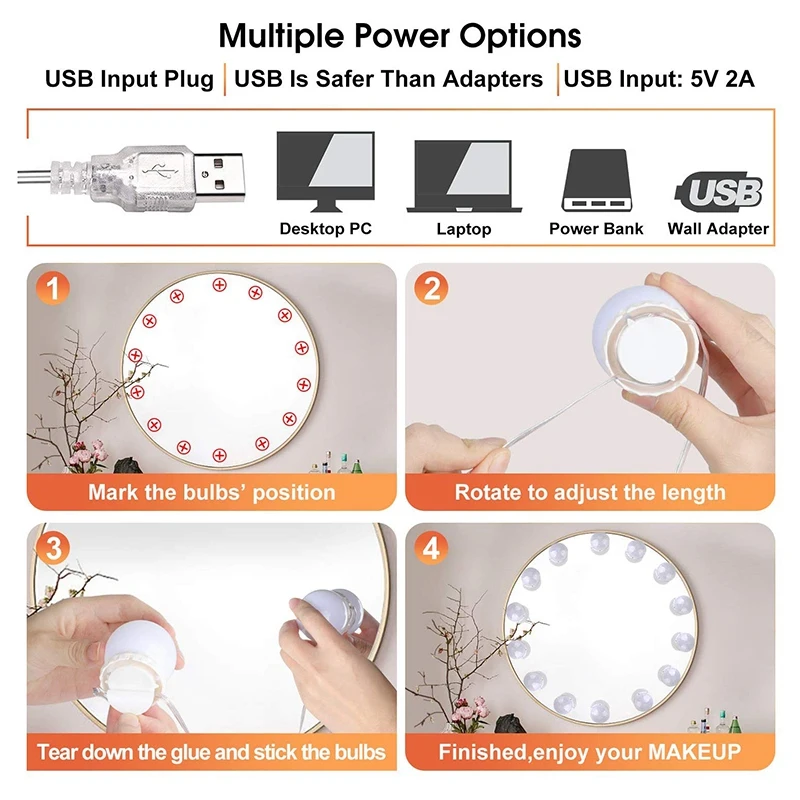 Multiple Power Options

USB Input Plug | USB Is Safer Than Adapters | USB Input: 5V 2A

Desktop PC

Laptop

Power Bank

USB
Wall Adapter

1
Mark the bulbs' position

2
Rotate to adjust the length

3
Tear down the glue and stick the bulbs

4
Finished,enjoy your MAKEUP