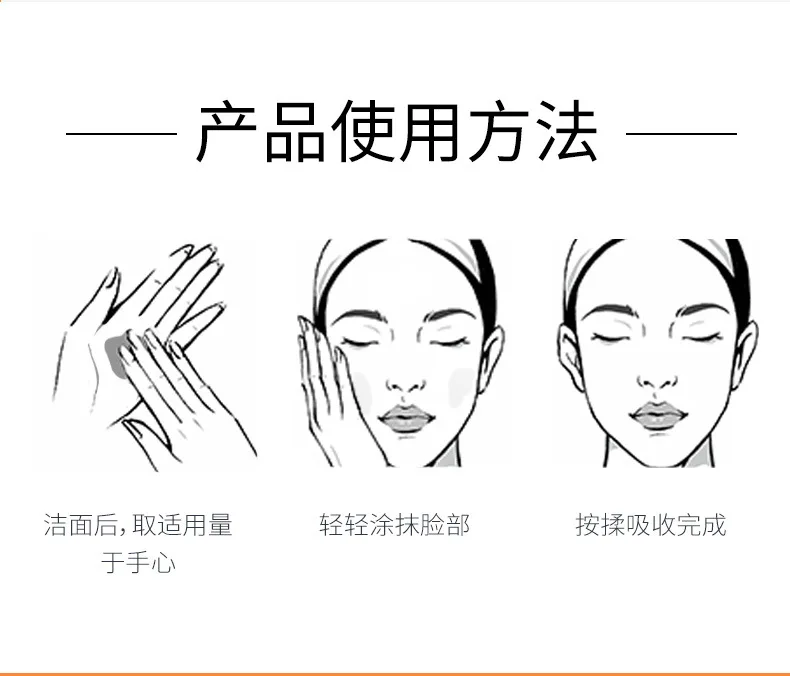 产品使用方法

洁面后，取适用量于手心

轻轻涂抹脸部

按揉吸收完成