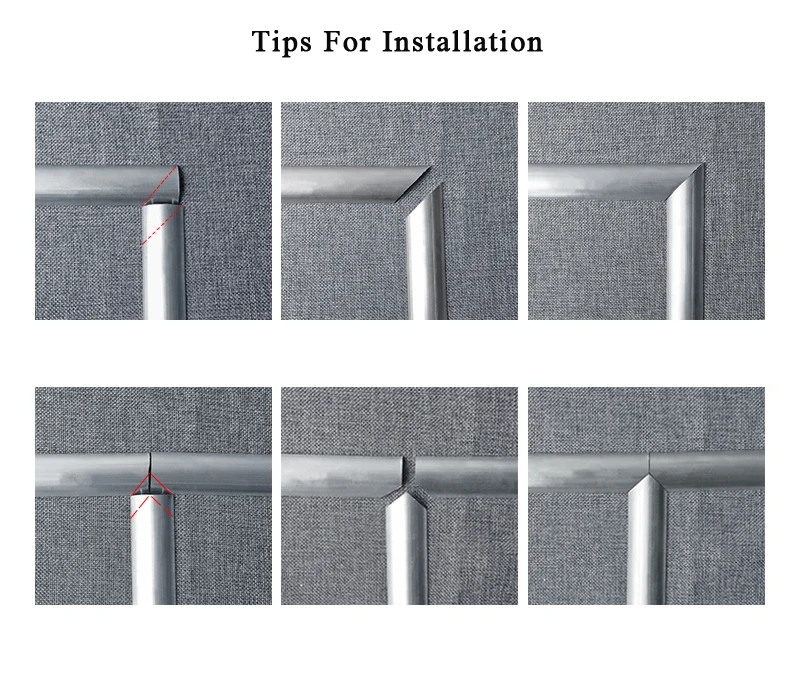 Tips For Installation