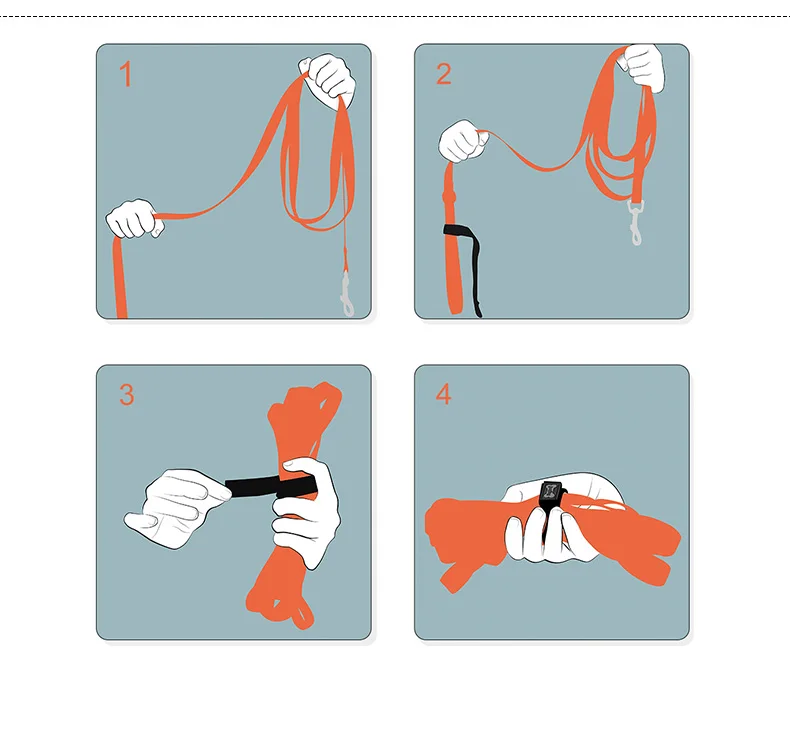 1

2

3

4