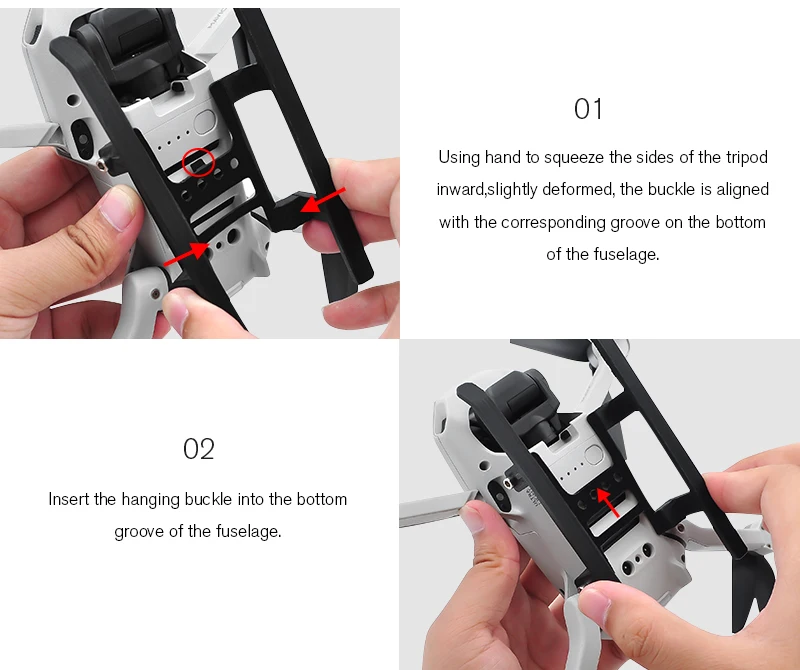 01

Using hand to squeeze the sides of the tripod inward,slightly deformed, the buckle is aligned with the corresponding groove on the bottom of the fuselage.

02

Insert the hanging buckle into the bottom groove of the fuselage.