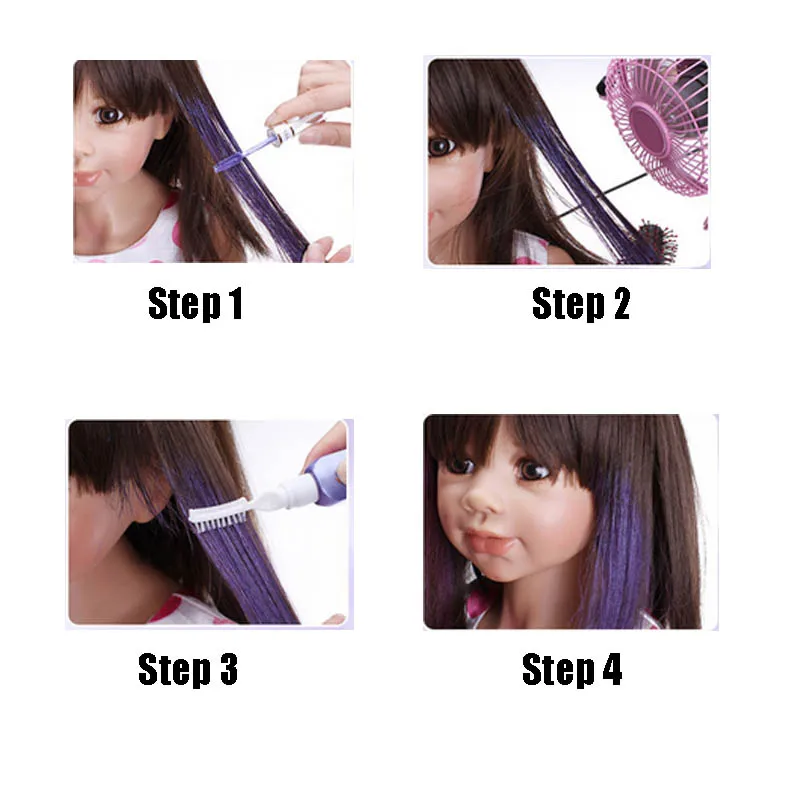 Step 1

Step 2

Step 3

Step 4