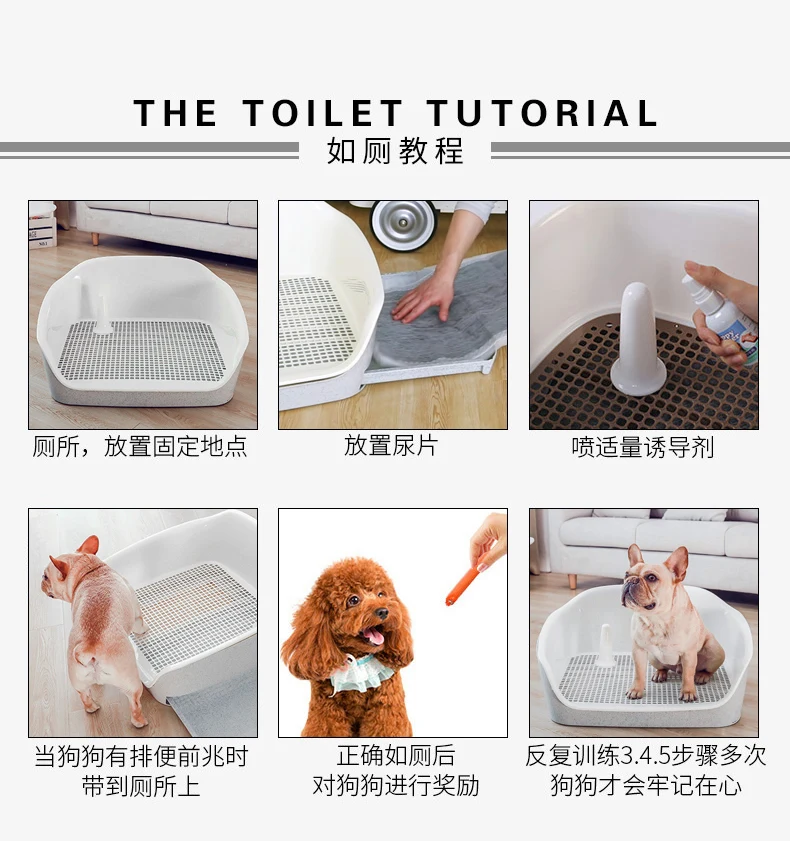 THE TOILET TUTORIAL

如厕教程

厕所，放置固定地点

放置尿片

喷适量诱导剂

当狗狗有排便前兆时
带到厕所上

正确如厕后
对狗狗进行奖励

反复训练3.4.5步骤多次
狗狗才会牢记在心