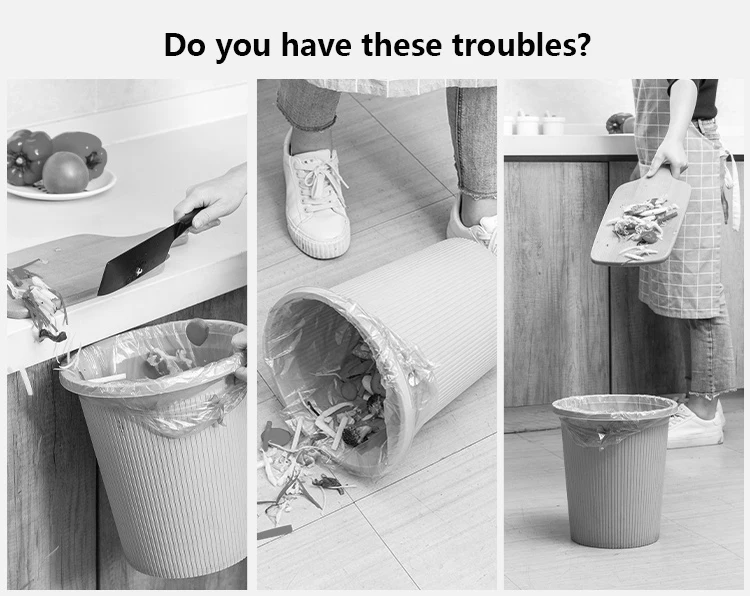 Do you have these troubles?