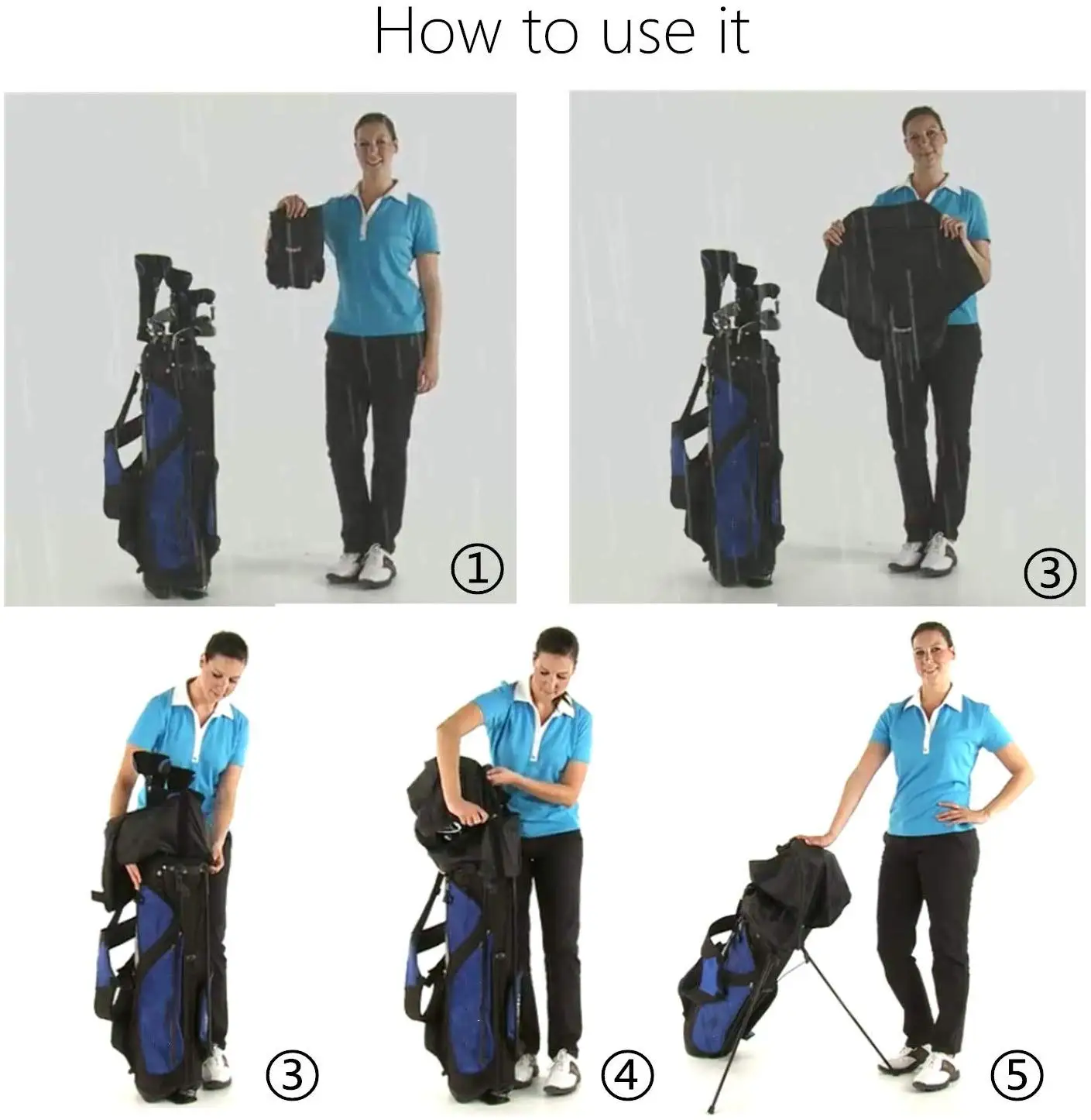 How to use it

①

③

③

④

⑤