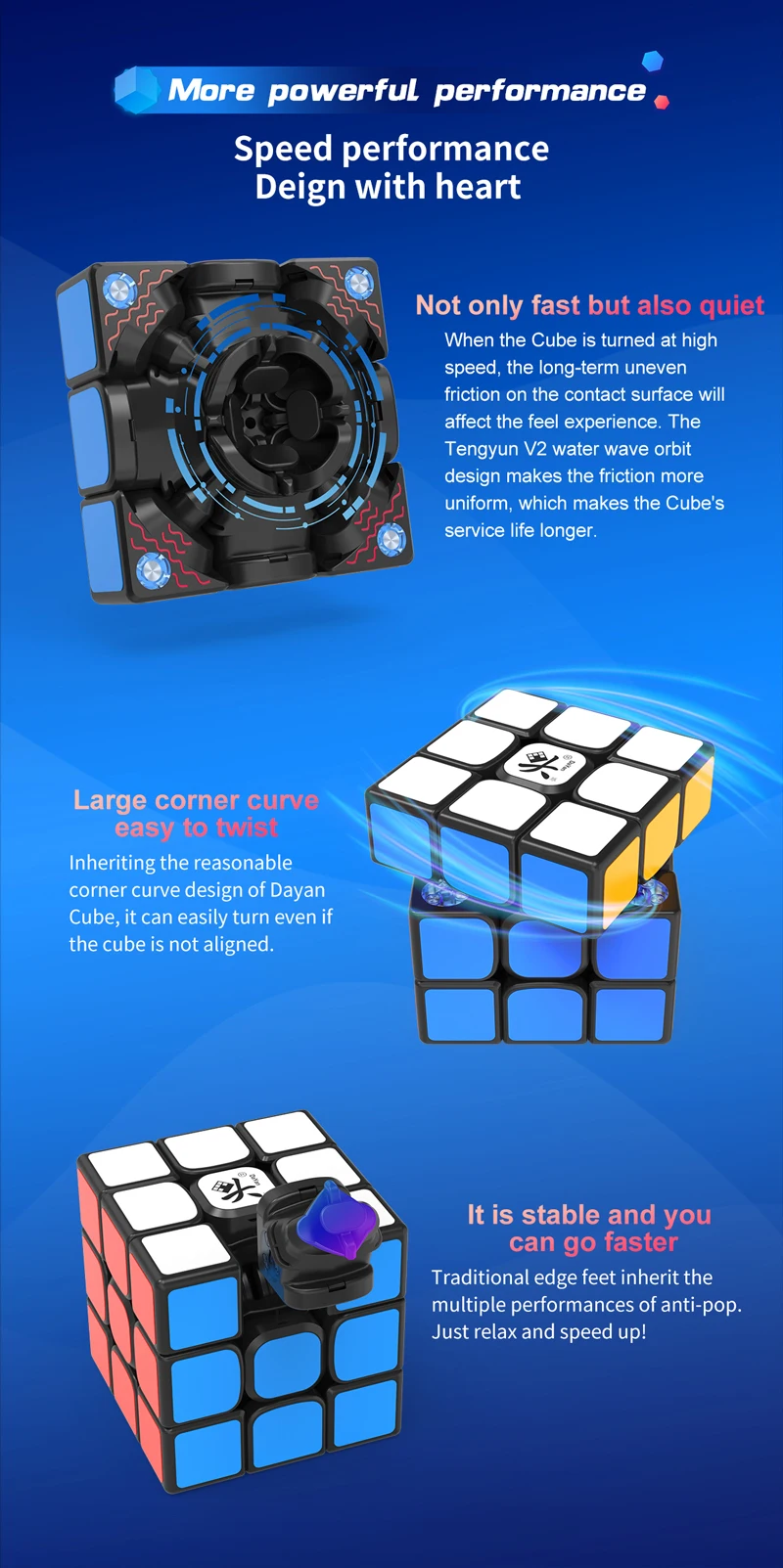 More powerful performance

Speed performance
Deign with heart

Not only fast but also quiet

When the Cube is turned at high speed, the long-term uneven friction on the contact surface will affect the feel experience. The Tengyun V2 water wave orbit design makes the friction more uniform, which makes the Cube's service life longer.

Large corner curve
easy to twist

Inheriting the reasonable corner curve design of Dayan Cube, it can easily turn even if the cube is not aligned.

It is stable and you
can go faster

Traditional edge feet inherit the multiple performances of anti-pop. Just relax and speed up!