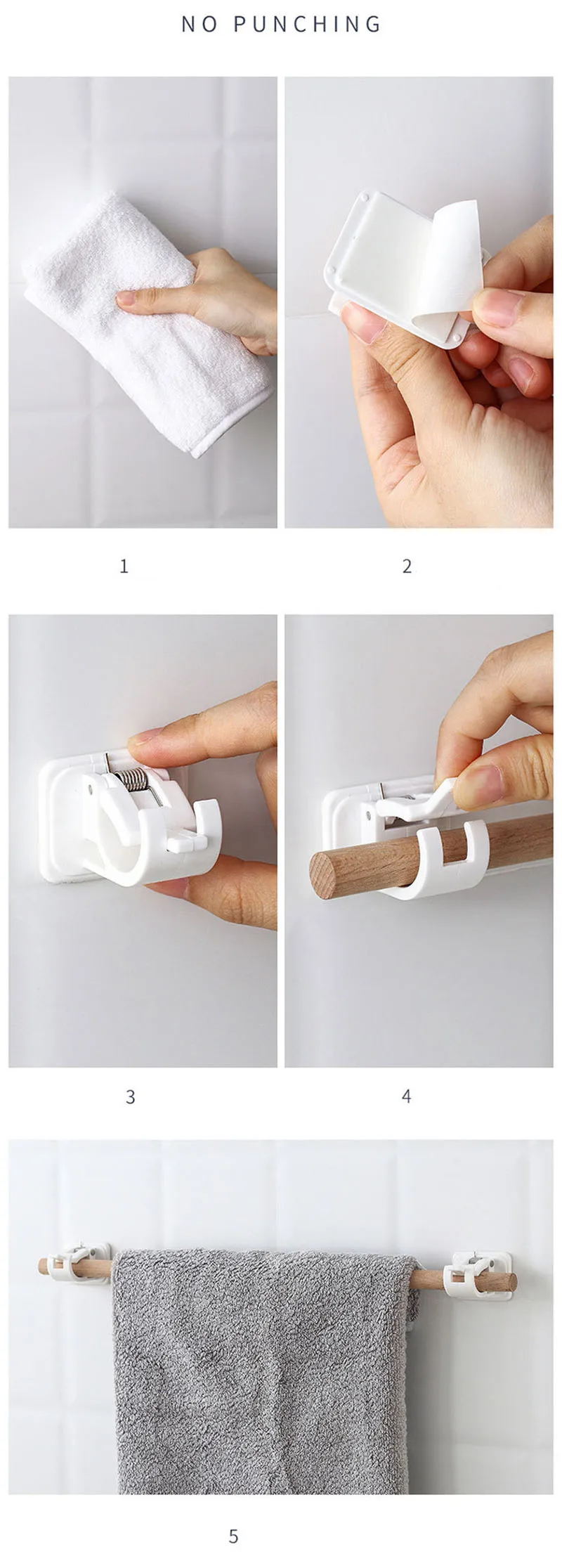 NO PUNCHING

1

2

3

4

5