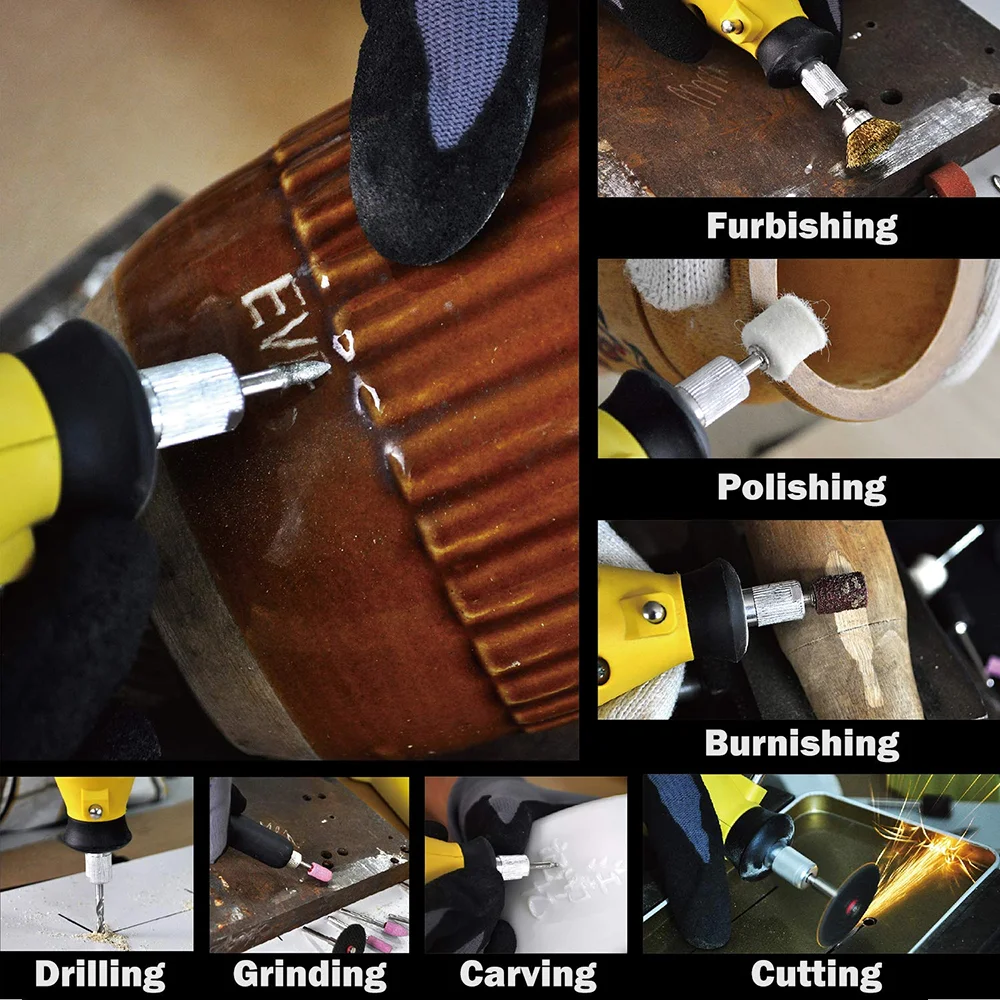 EV

Furbishing

Polishing

Burnishing

Drilling

Grinding

Carving

Cutting