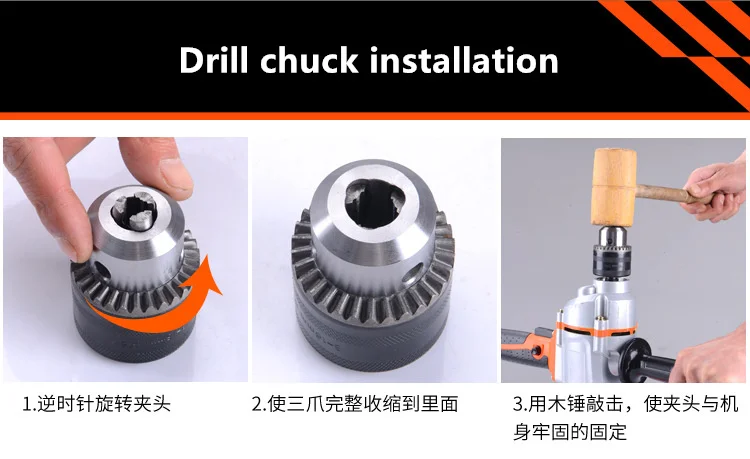 Drill chuck installation

1.逆时针旋转夹头

2.使三爪完整收缩到里面

3.用木锤敲击，使夹头与机身牢固的固定