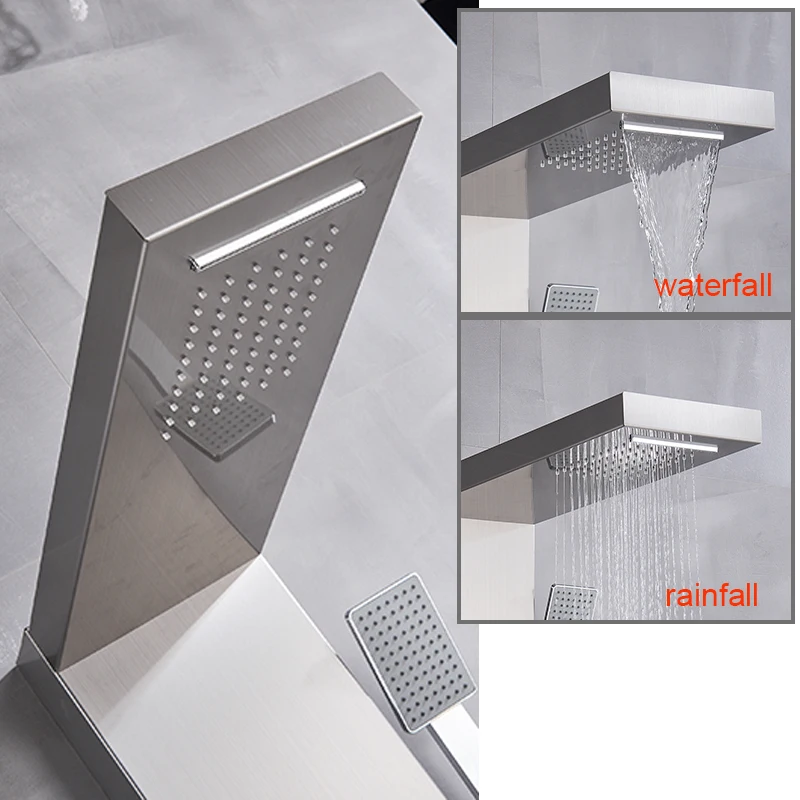 waterfall

rainfall