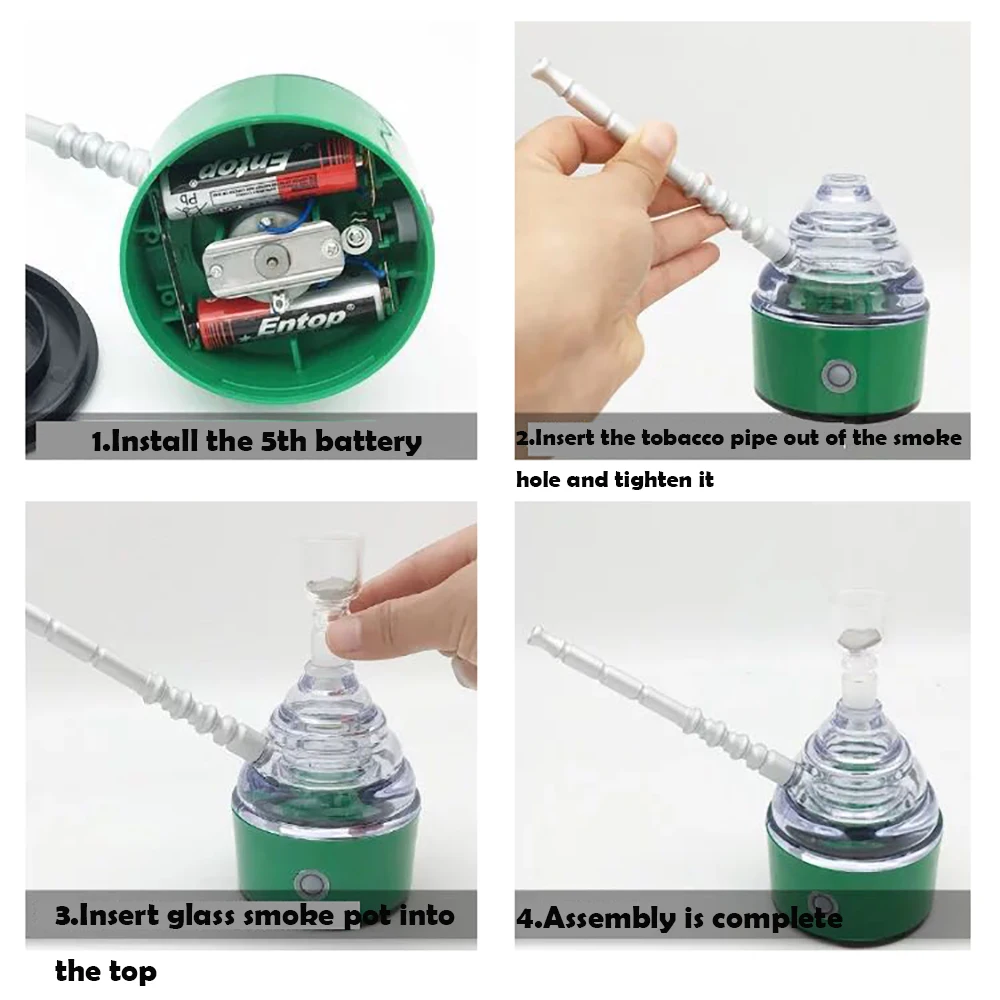 Entop
Pb
Entop

1.Install the 5th battery

2.Insert the tobacco pipe out of the smoke hole and tighten it

3.Insert glass smoke pot into the top

4.Assembly is complete