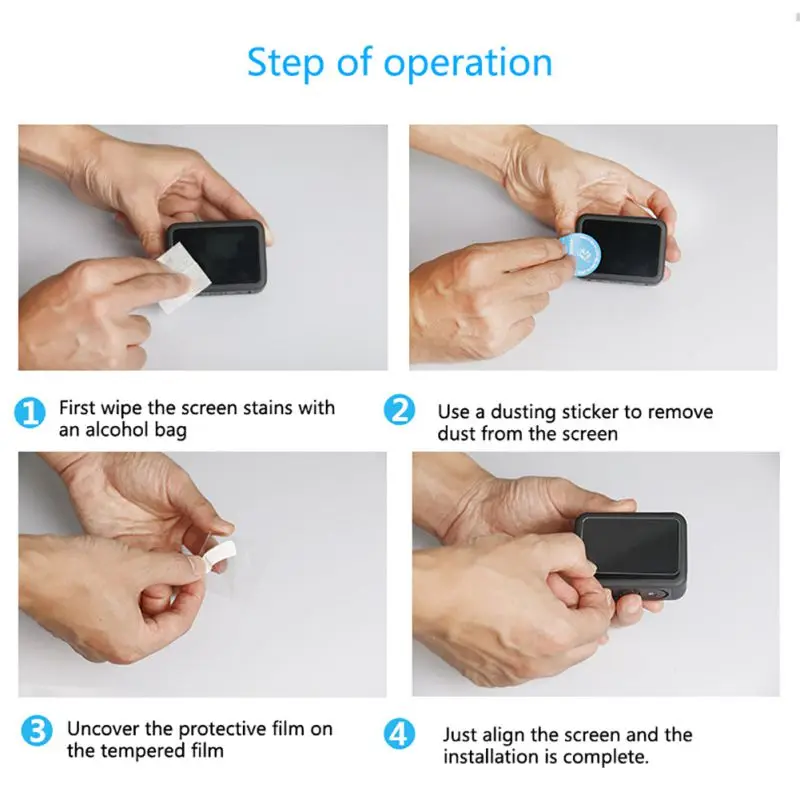 Step of operation

1 First wipe the screen stains with an alcohol bag

2 Use a dusting sticker to remove dust from the screen

3 Uncover the protective film on the tempered film

4 Just align the screen and the installation is complete.