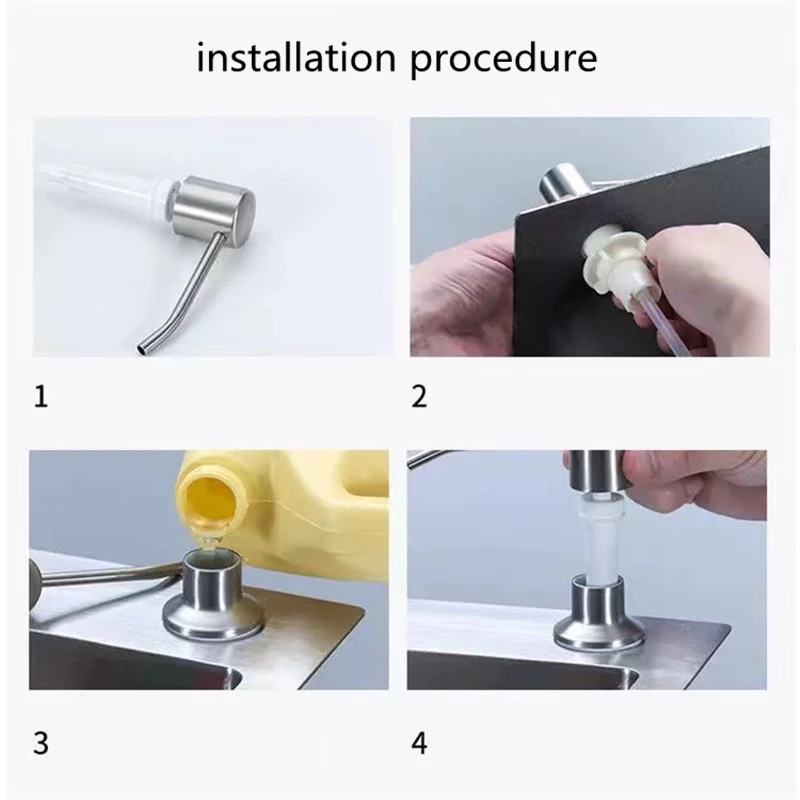 installation procedure

1

2

3

4