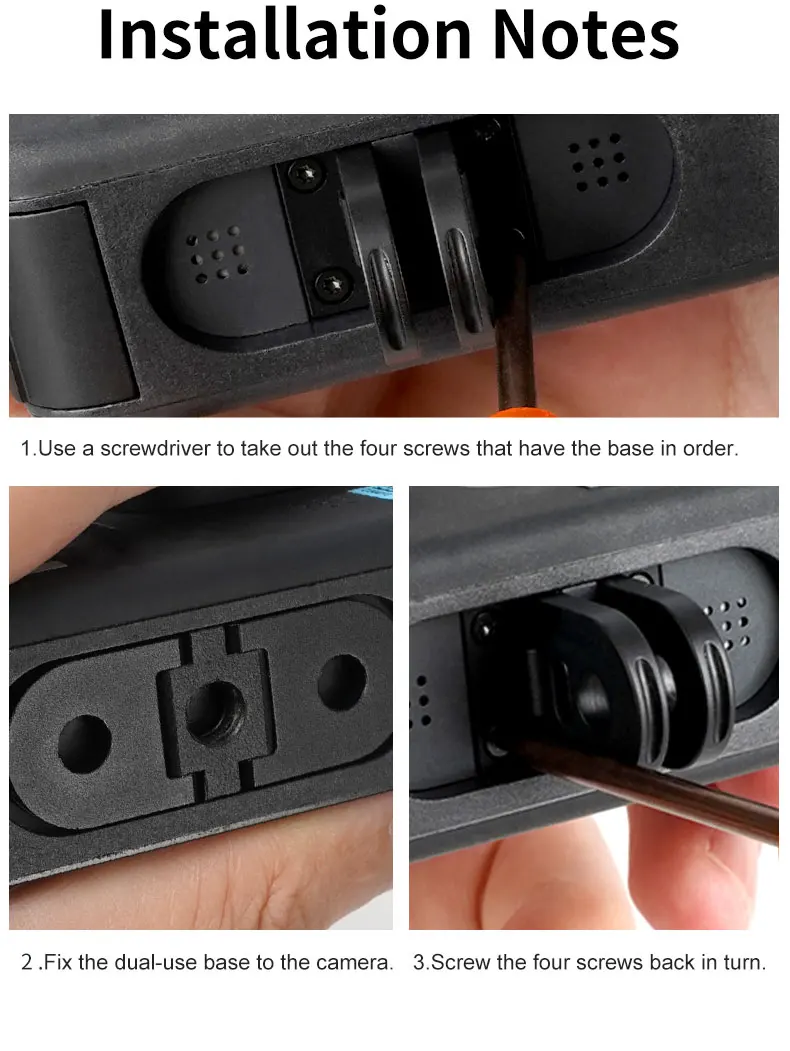 Installation Notes

1.Use a screwdriver to take out the four screws that have the base in order.

2 .Fix the dual-use base to the camera.

3.Screw the four screws back in turn.