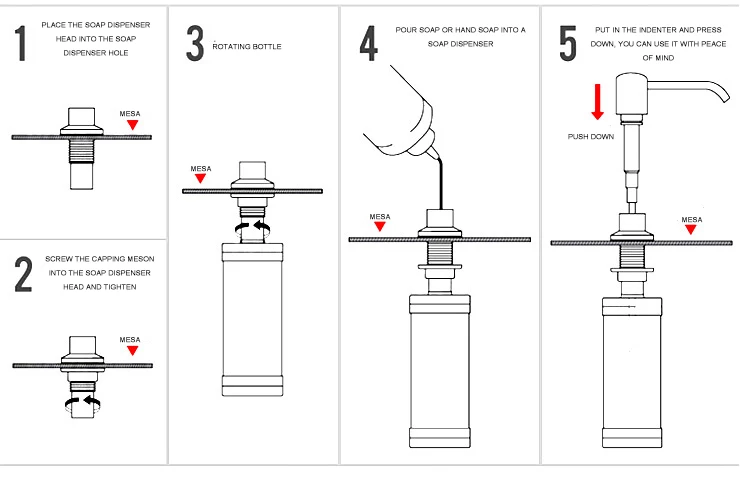 1 PLACE THE SOAP DISPENSER HEAD INTO THE SOAP DISPENSER HOLE

MESA

2 SCREW THE CAPPING MESON INTO THE SOAP DISPENSER HEAD AND TIGHTEN

MESA

3 ROTATING BOTTLE

MESA

4 POUR SOAP OR HAND SOAP INTO A SOAP DISPENSER

MESA

5 PUT IN THE INDENTER AND PRESS DOWN, YOU CAN USE IT WITH PEACE OF MIND

PUSH DOWN

MESA