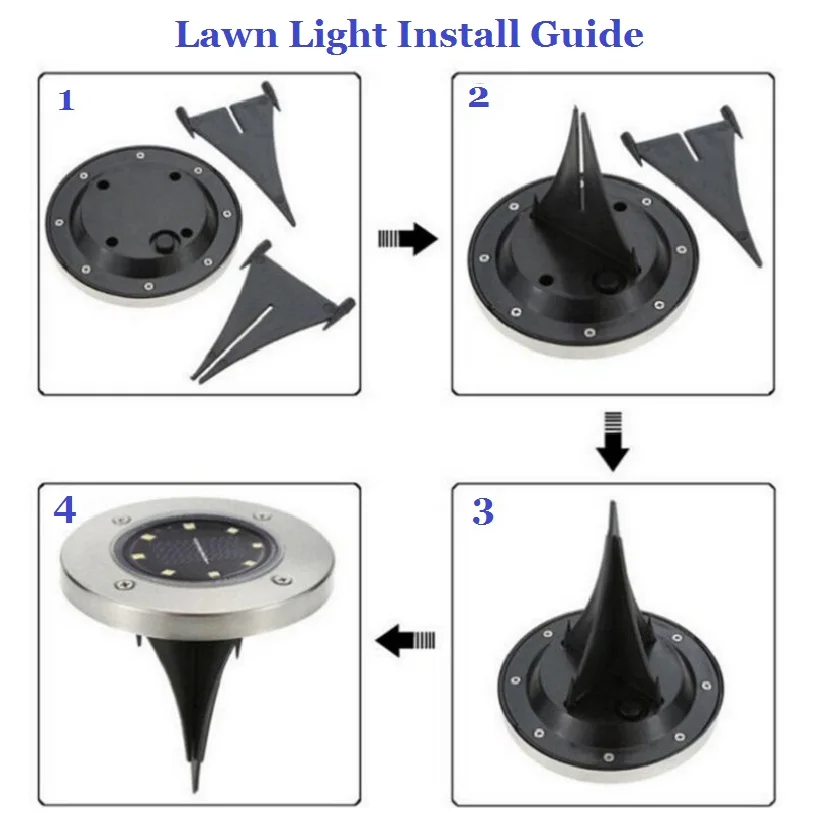 Lawn Light Install Guide

1

2

3

4