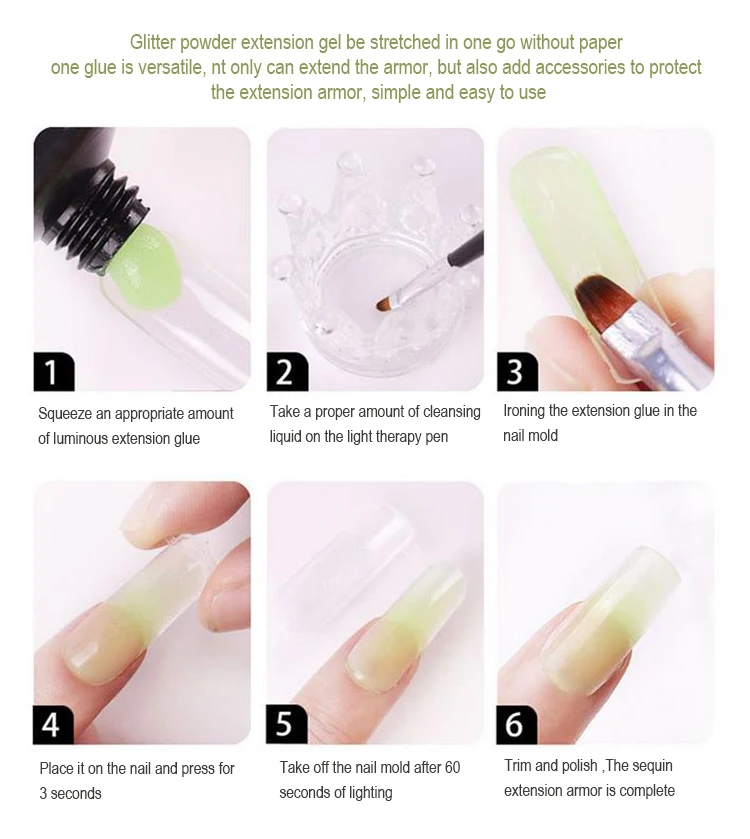 Glitter powder extension gel be stretched in one go without paper
one glue is versatile, nt only can extend the armor, but also add accessories to protect the extension armor, simple and easy to use

1
Squeeze an appropriate amount of luminous extension glue

2
Take a proper amount of cleansing liquid on the light therapy pen

3
Ironing the extension glue in the nail mold

4
Place it on the nail and press for 3 seconds

5
Take off the nail mold after 60 seconds of lighting

6
Trim and polish ,The sequin extension armor is complete