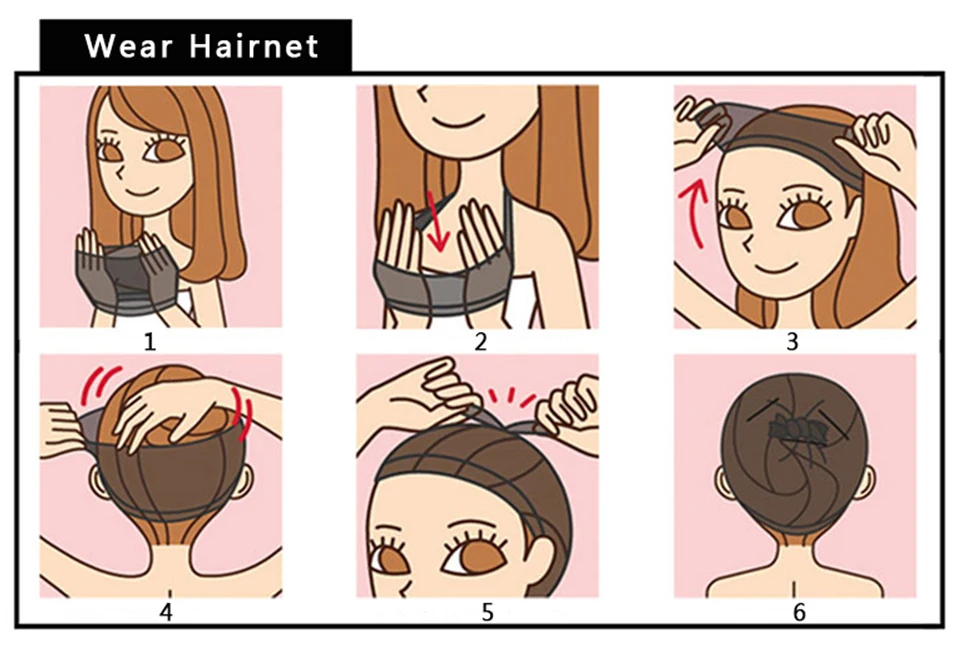 Wear Hairnet

1

2

3

4

5

6