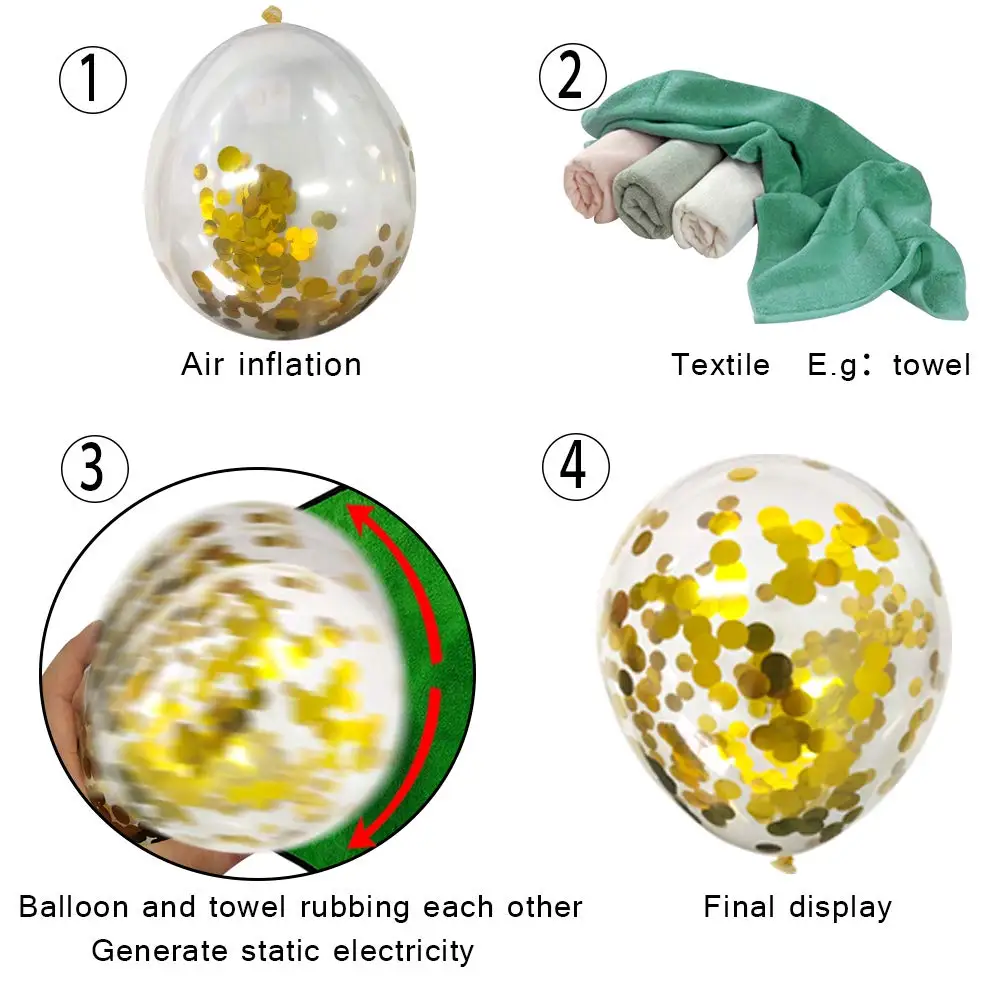 ①
Air inflation

②
Textile E.g: towel

③
Balloon and towel rubbing each other
Generate static electricity

④
Final display