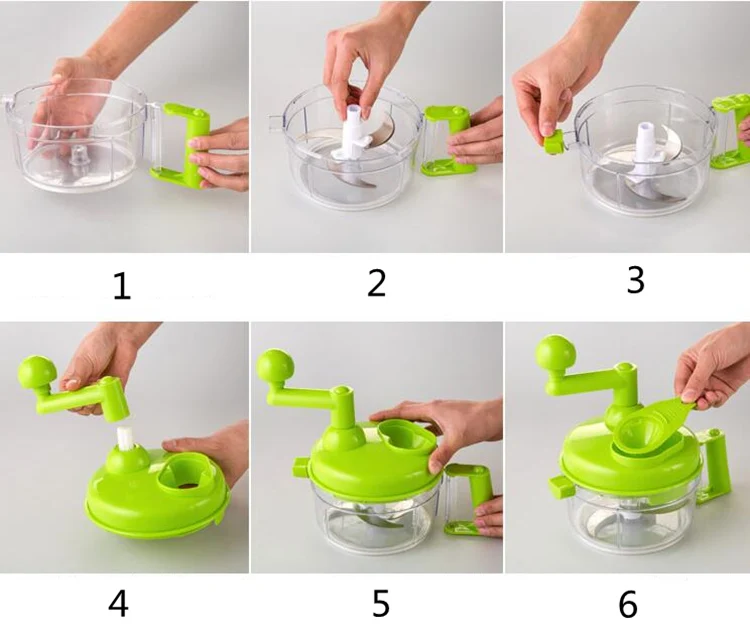 1

2

3

4

5

6