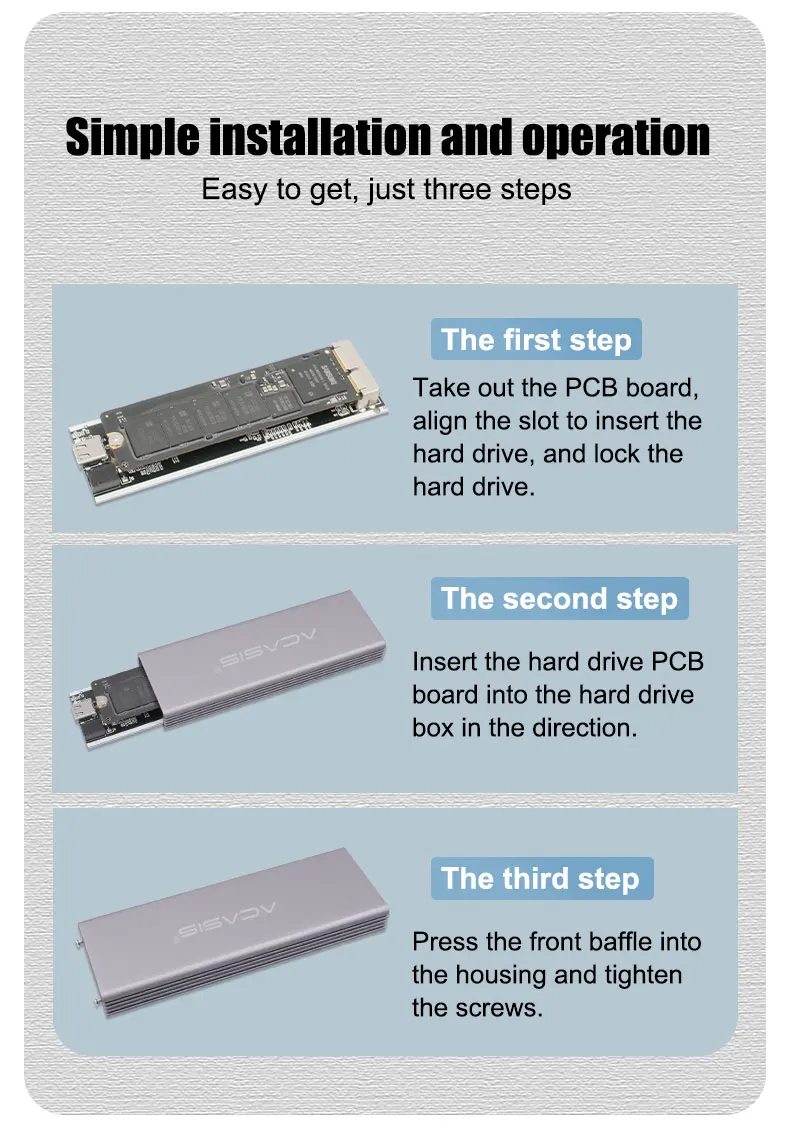 Simple installation and operation

Easy to get, just three steps

The first step

Take out the PCB board, align the slot to insert the hard drive, and lock the hard drive.

The second step

ACASIS

Insert the hard drive PCB board into the hard drive box in the direction.

The third step

ACASIS

Press the front baffle into the housing and tighten the screws.