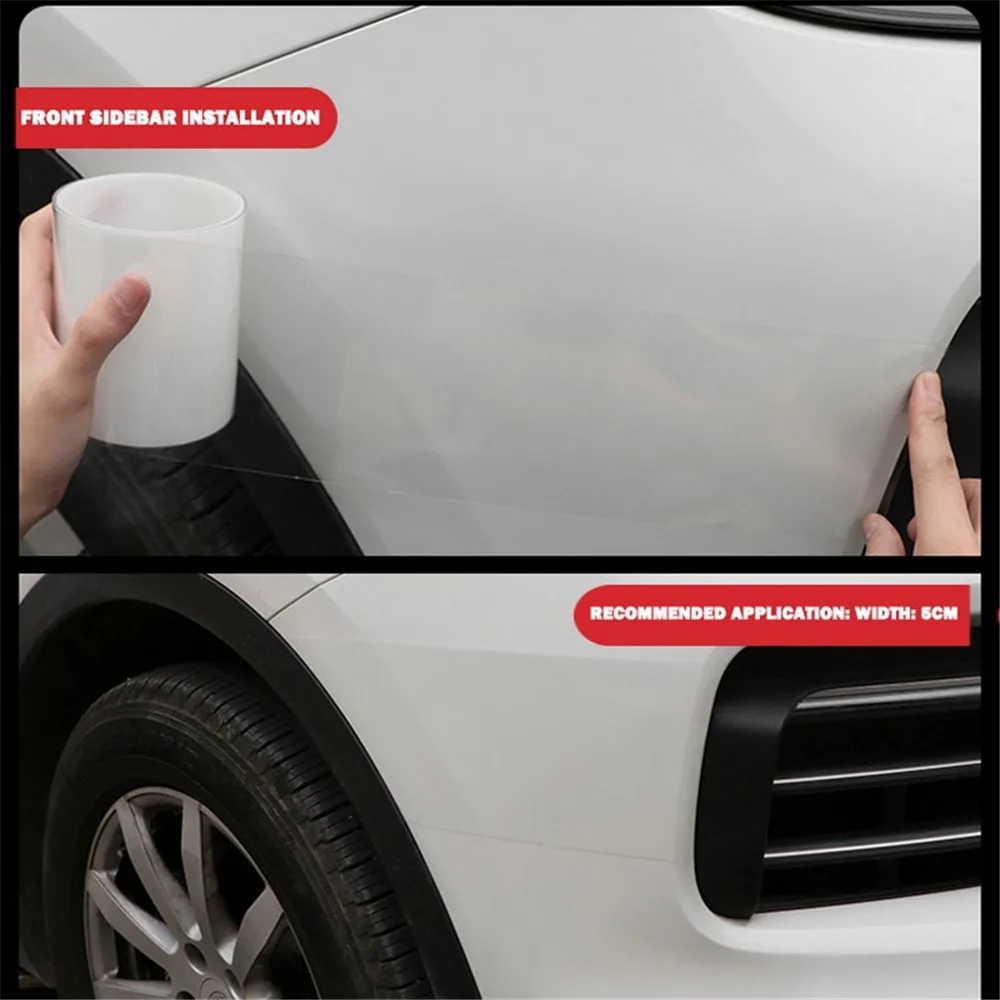 FRONT SIDEBAR INSTALLATION

RECOMMENDED APPLICATION: WIDTH: 5CM