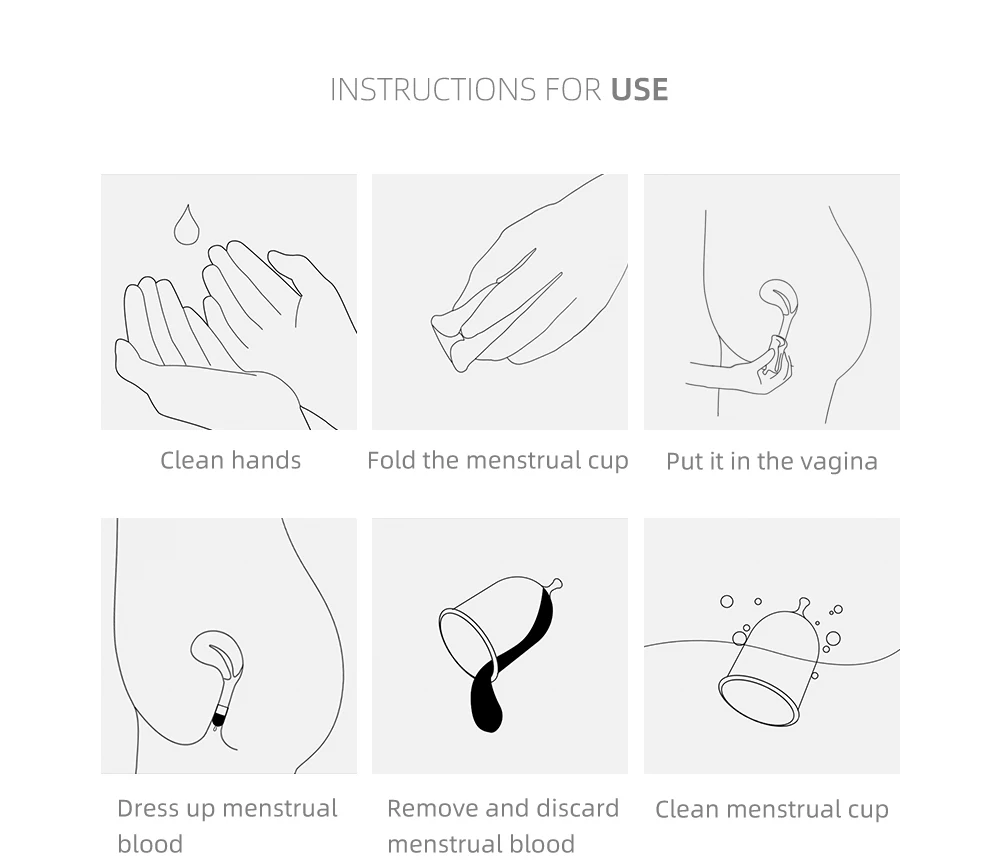 INSTRUCTIONS FOR USE

Clean hands

Fold the menstrual cup

Put it in the vagina

Dress up menstrual blood

Remove and discard menstrual blood

Clean menstrual cup