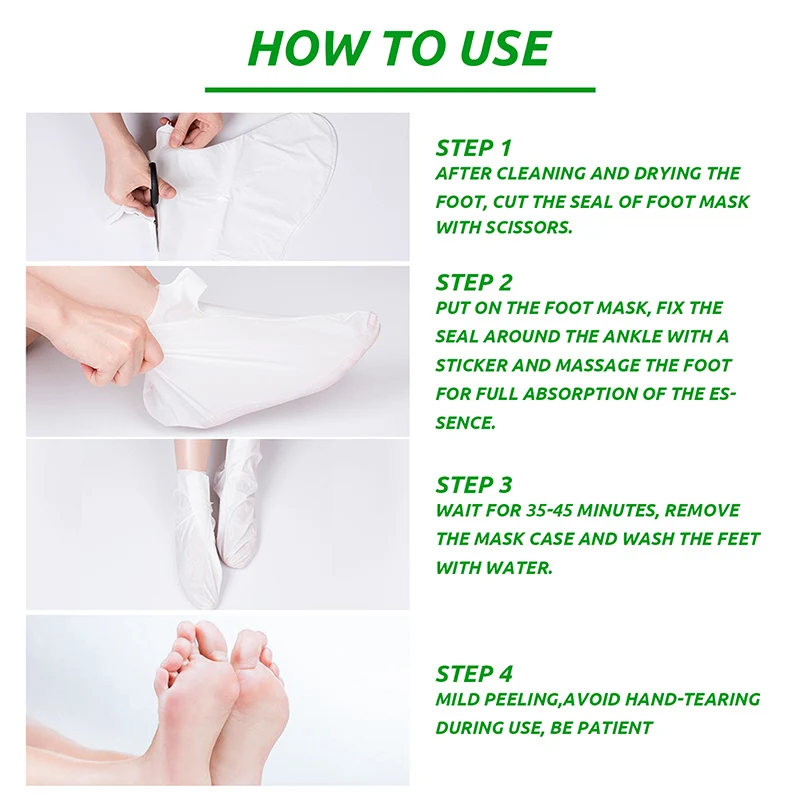 HOW TO USE

STEP 1
AFTER CLEANING AND DRYING THE FOOT, CUT THE SEAL OF FOOT MASK WITH SCISSORS.

STEP 2
PUT ON THE FOOT MASK, FIX THE SEAL AROUND THE ANKLE WITH A STICKER AND MASSAGE THE FOOT FOR FULL ABSORPTION OF THE ESSENCE.

STEP 3
WAIT FOR 35-45 MINUTES, REMOVE THE MASK CASE AND WASH THE FEET WITH WATER.

STEP 4
MILD PEELING,AVOID HAND-TEARING DURING USE, BE PATIENT