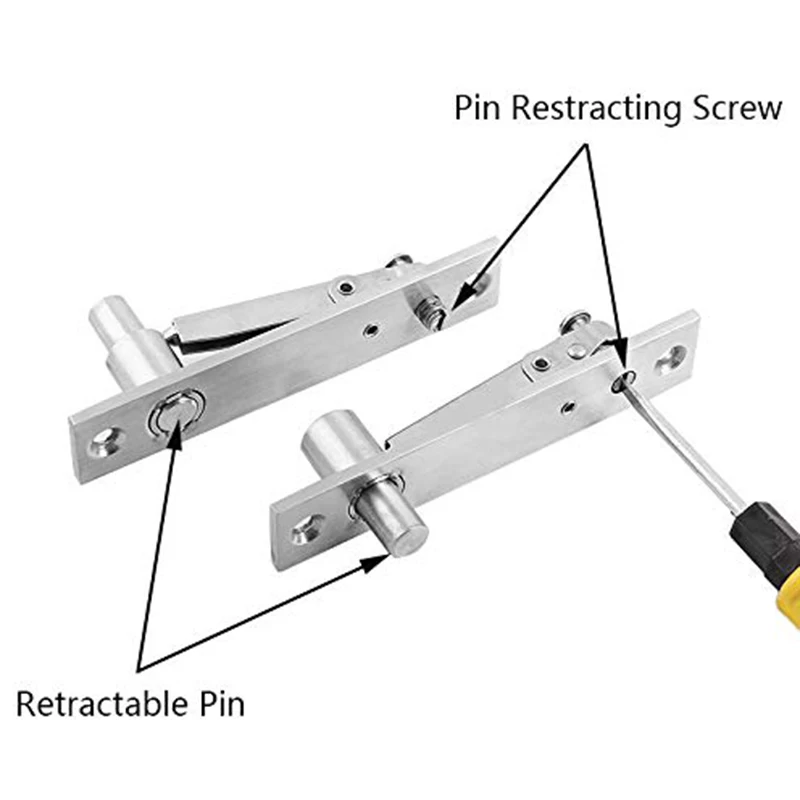 Pin Restracting Screw

Retractable Pin