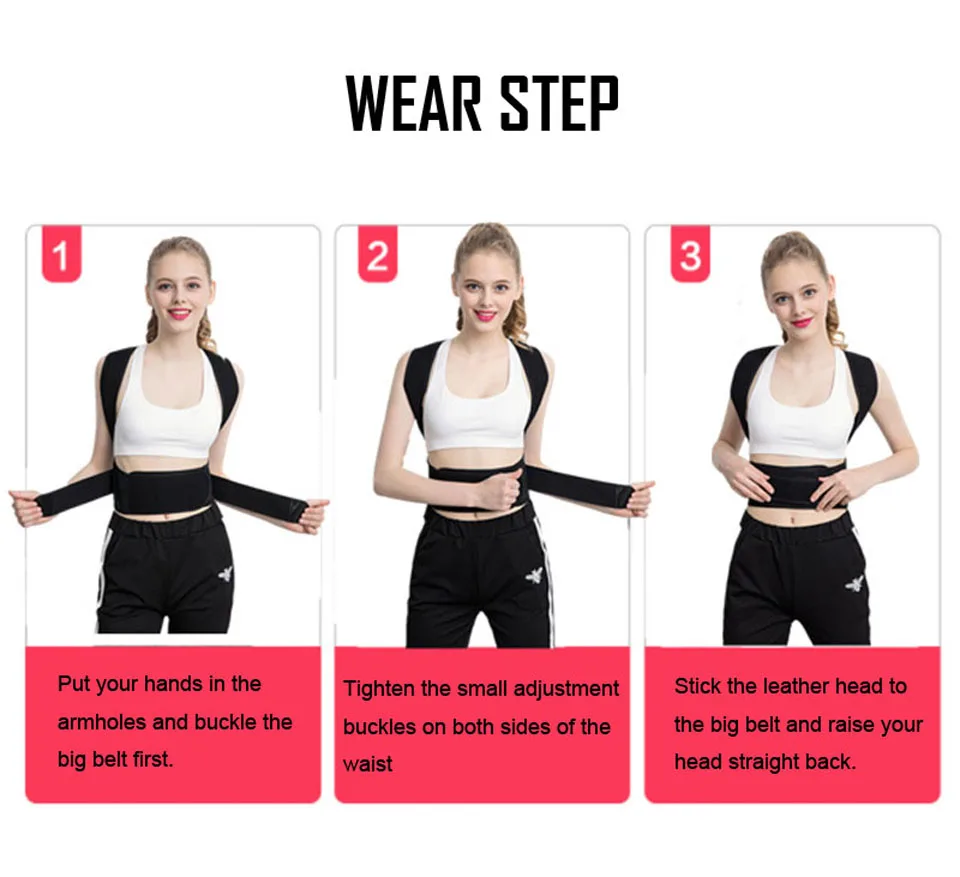 WEAR STEP

1

Put your hands in the armholes and buckle the big belt first.

2

Tighten the small adjustment buckles on both sides of the waist

3

Stick the leather head to the big belt and raise your head straight back.