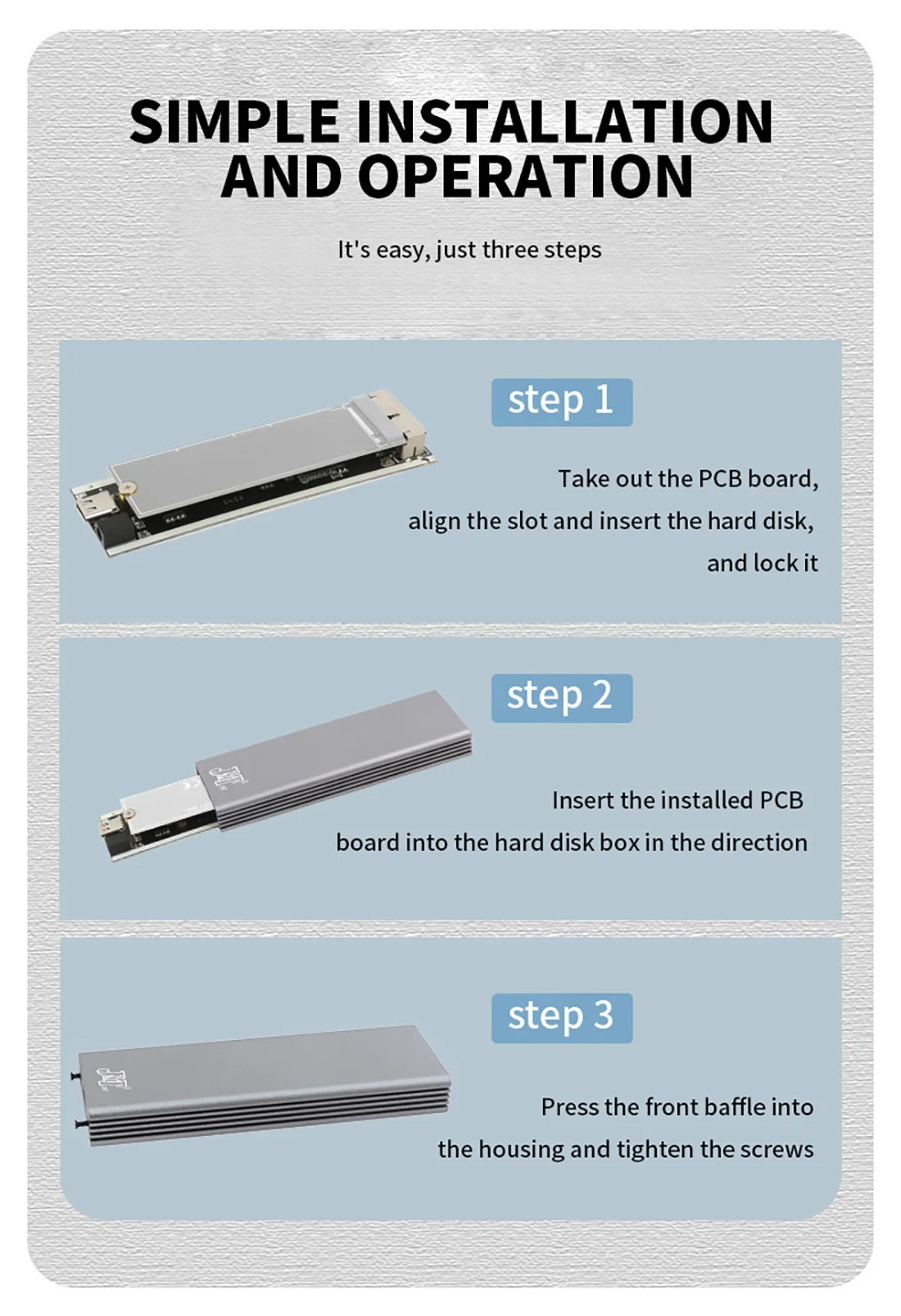 SIMPLE INSTALLATION AND OPERATION

It's easy, just three steps

step 1

Take out the PCB board, align the slot and insert the hard disk, and lock it

step 2

Insert the installed PCB board into the hard disk box in the direction

step 3

Press the front baffle into the housing and tighten the screws