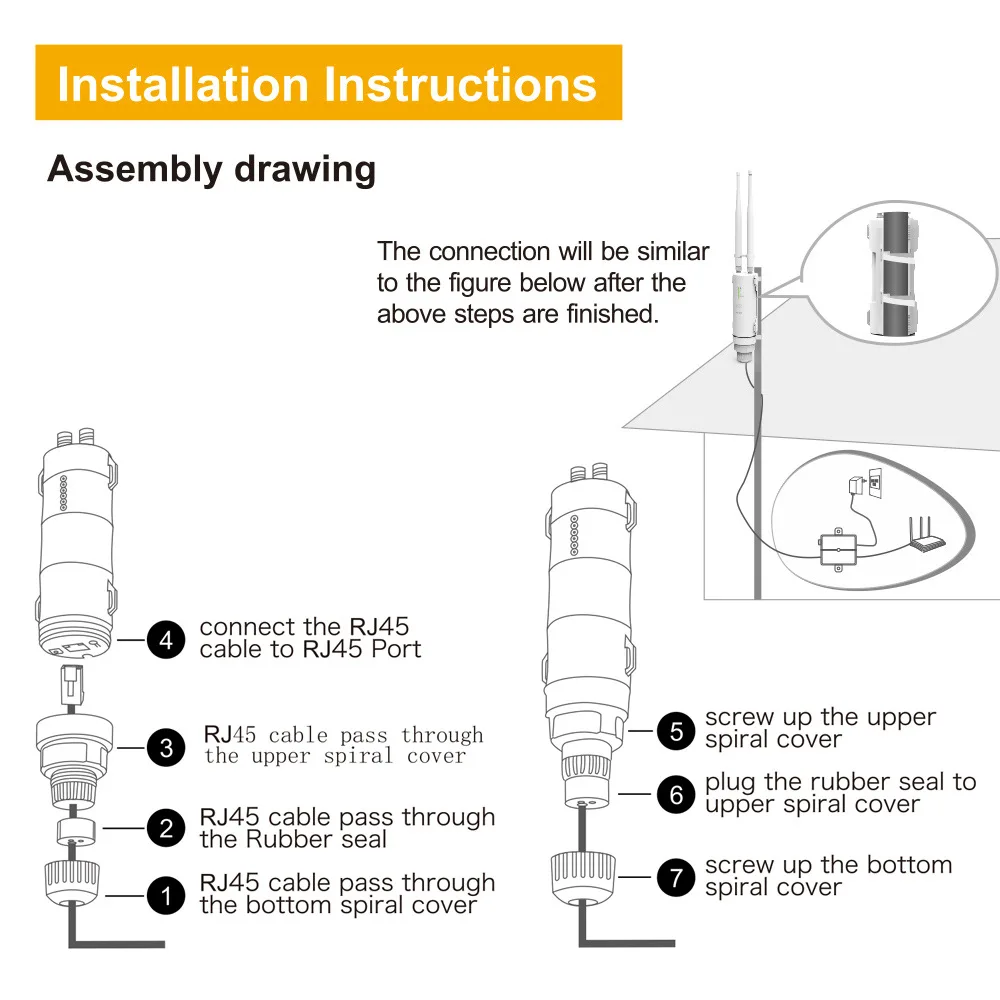 Installation Instructions

Assembly drawing

The connection will be similar to the figure below after the above steps are finished.

4 connect the RJ45 cable to RJ45 Port

3 RJ45 cable pass through the upper spiral cover

2 RJ45 cable pass through the Rubber seal

1 RJ45 cable pass through the bottom spiral cover

5 screw up the upper spiral cover

6 plug the rubber seal to upper spiral cover

7 screw up the bottom spiral cover