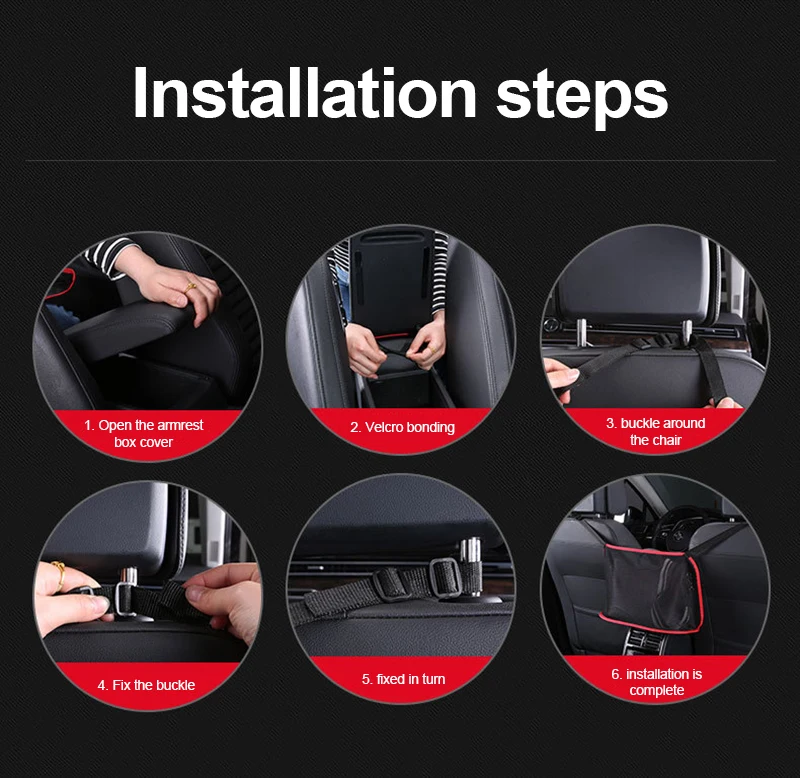 Installation steps

1. Open the armrest box cover

2. Velcro bonding

3. buckle around the chair

4. Fix the buckle

5. fixed in turn

6. installation is complete