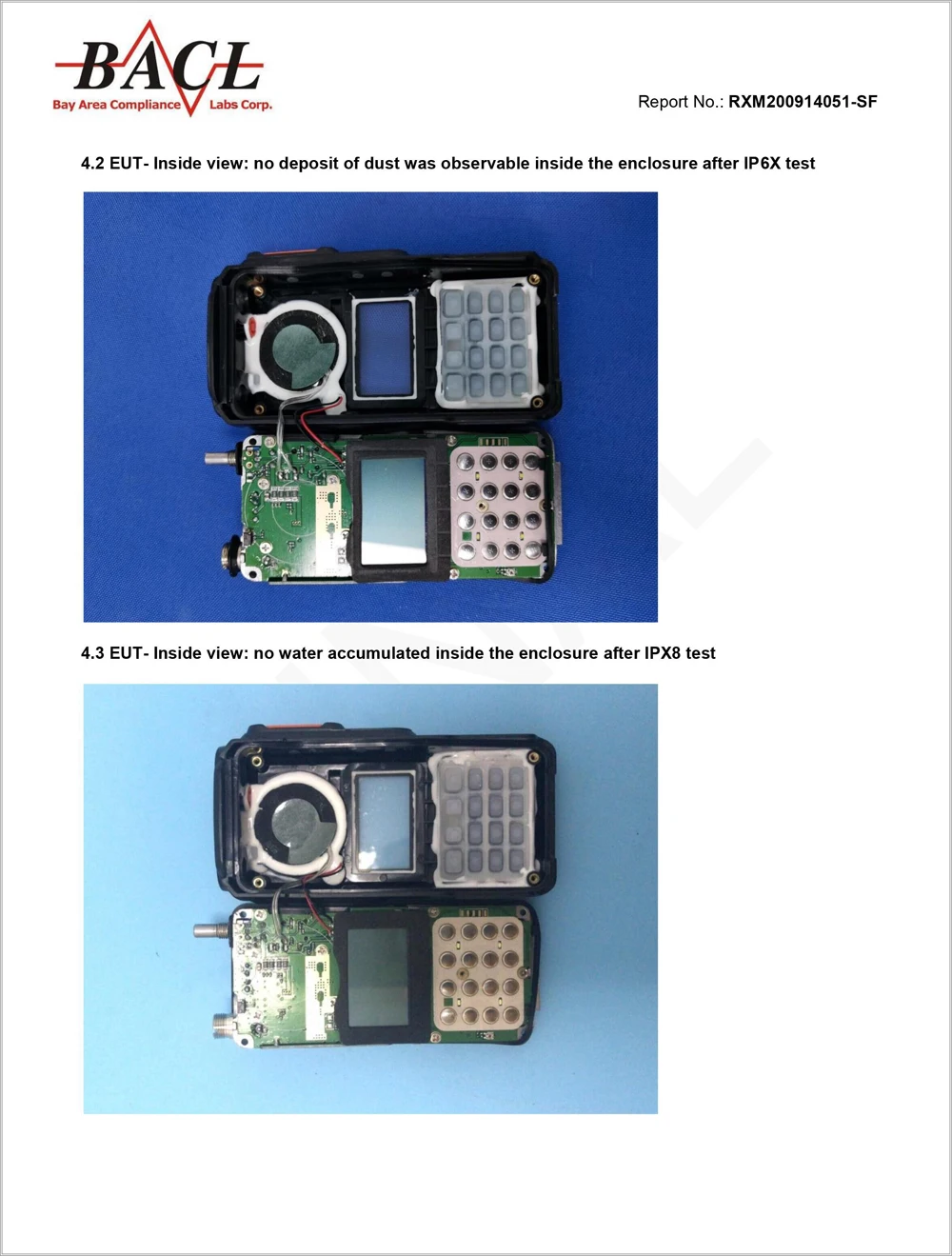 BACL
Bay Area Compliance Labs Corp.

Report No.: RXM200914051-SF

4.2 EUT- Inside view: no deposit of dust was observable inside the enclosure after IP6X test

4.3 EUT- Inside view: no water accumulated inside the enclosure after IPX8 test