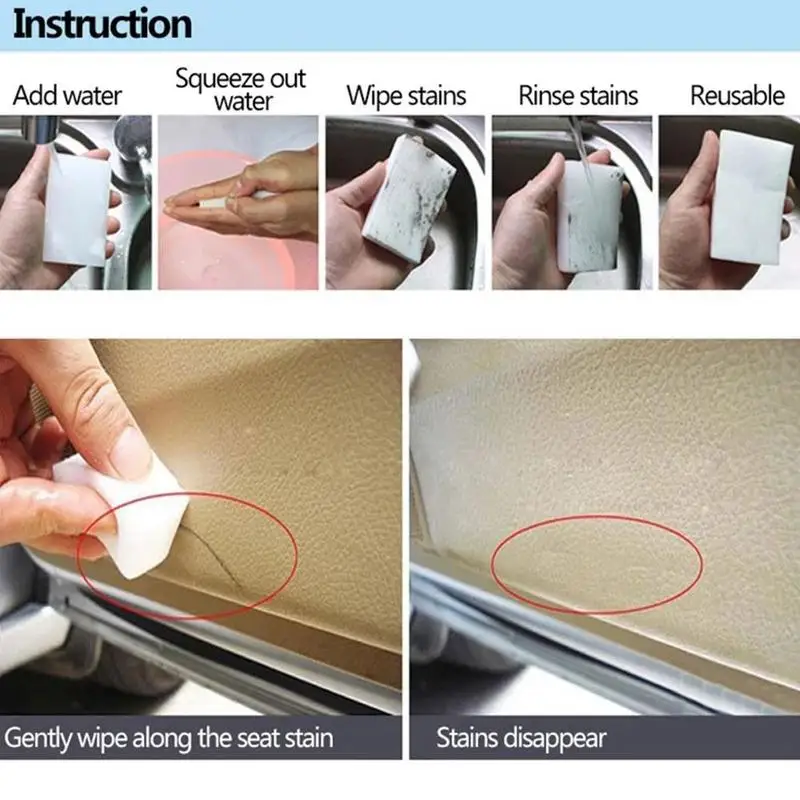 Instruction

Add water

Squeeze out water

Wipe stains

Rinse stains

Reusable

Gently wipe along the seat stain

Stains disappear