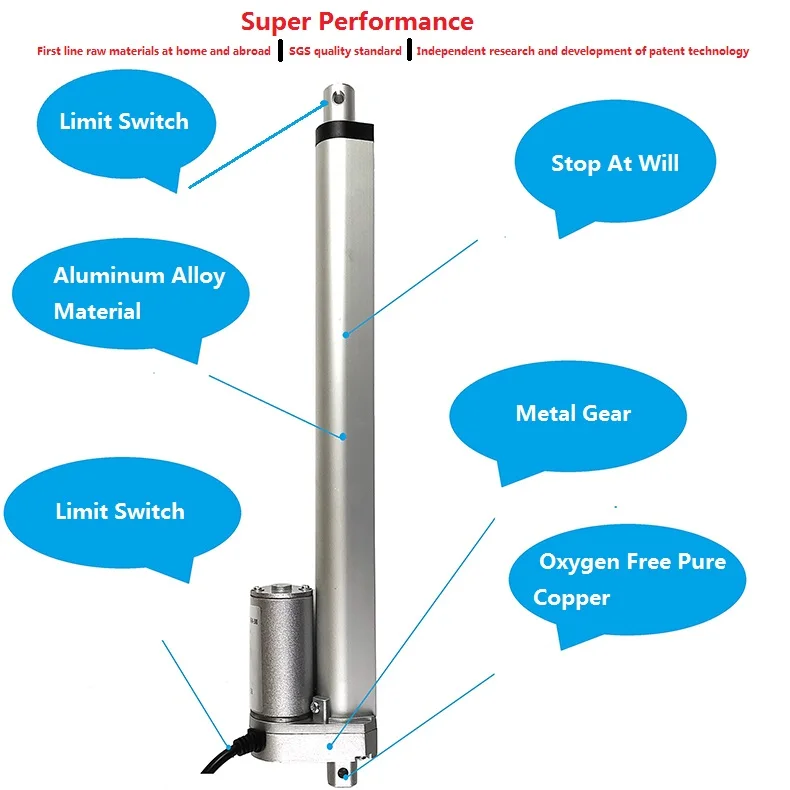 Super Performance

First line raw materials at home and abroad | SGS quality standard | Independent research and development of patent technology

Limit Switch

Stop At Will

Aluminum Alloy Material

Metal Gear

Limit Switch

Oxygen Free Pure Copper