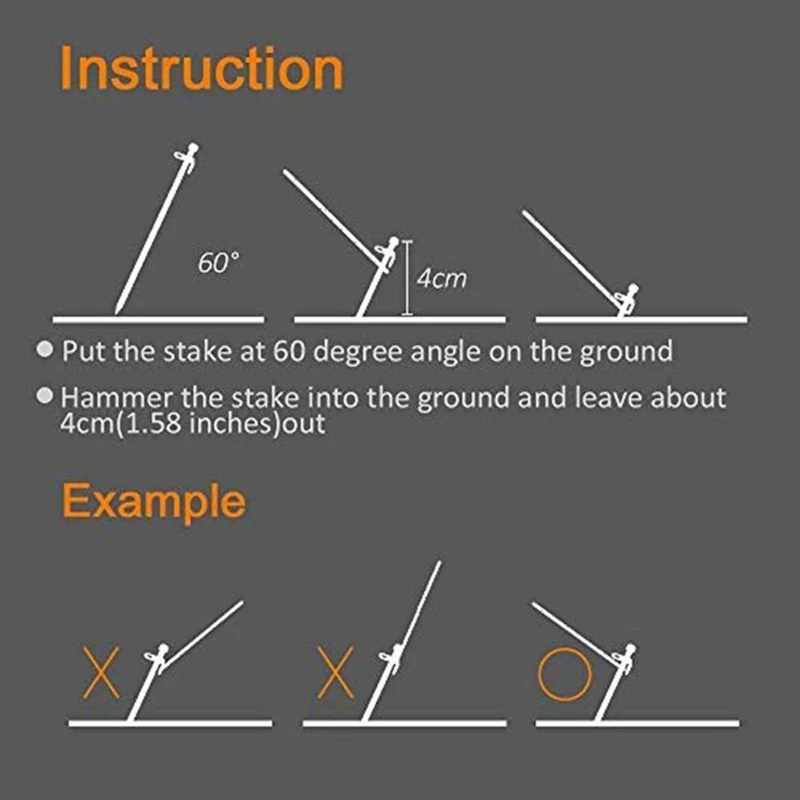 Instruction

60°

4cm

Put the stake at 60 degree angle on the ground

Hammer the stake into the ground and leave about 4cm(1.58 inches)out

Example

X

X

O