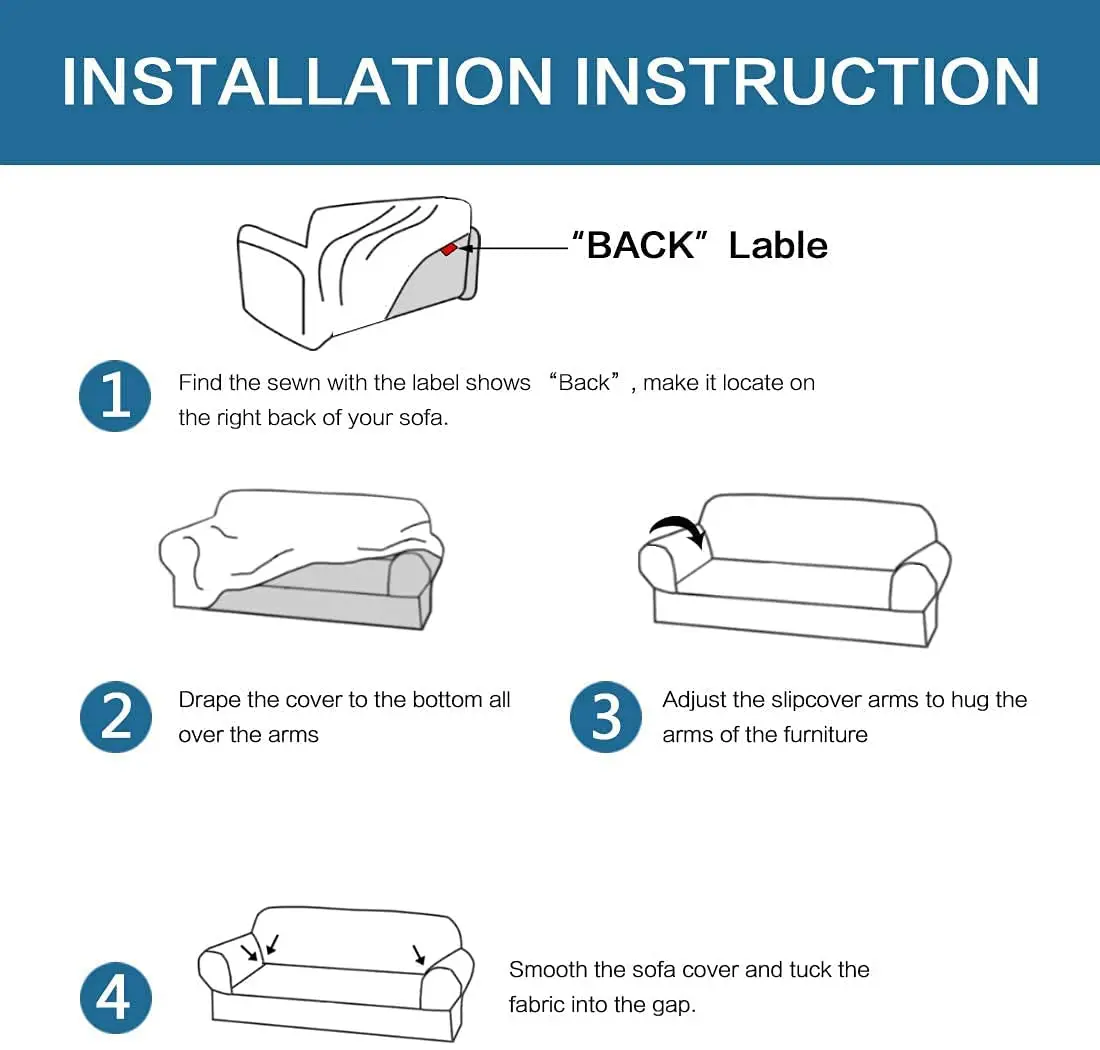 INSTALLATION INSTRUCTION

“BACK” Lable

1 Find the sewn with the label shows “Back”, make it locate on the right back of your sofa.

2 Drape the cover to the bottom all over the arms

3 Adjust the slipcover arms to hug the arms of the furniture

4 Smooth the sofa cover and tuck the fabric into the gap.