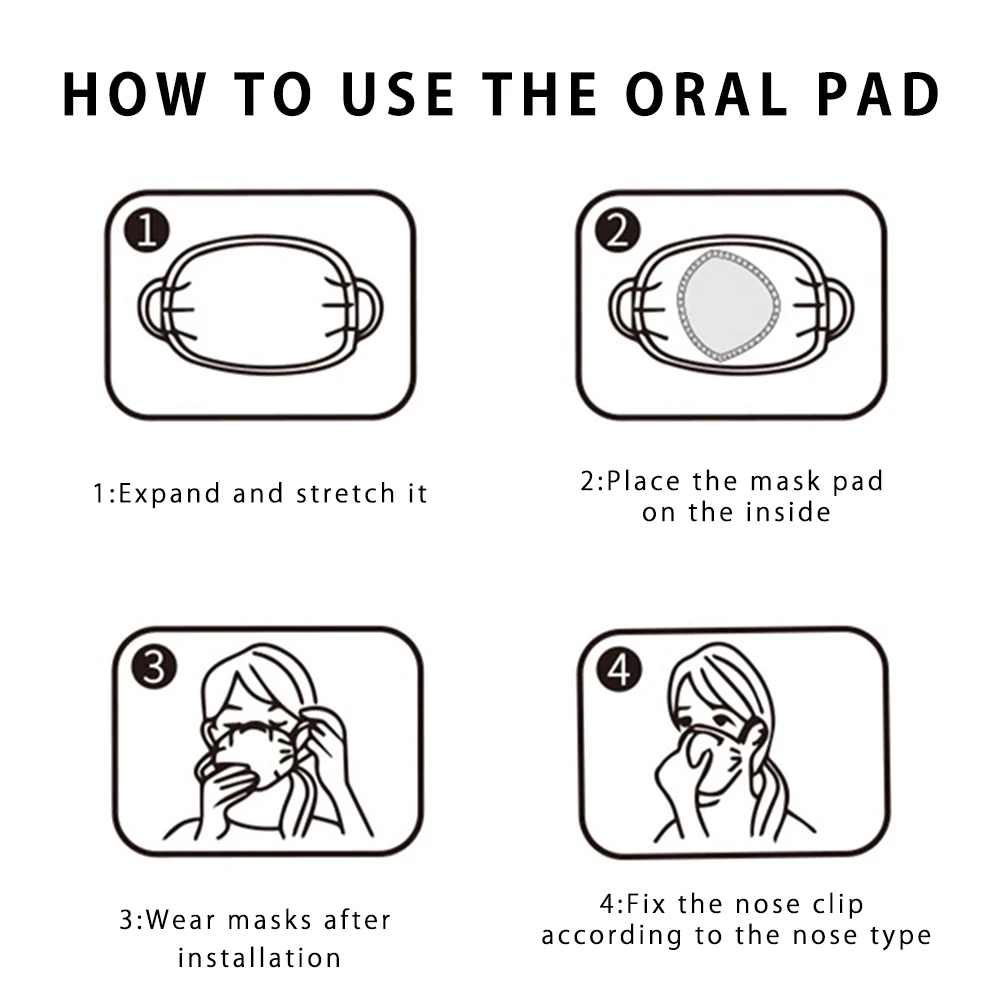 HOW TO USE THE ORAL PAD

1

2

1:Expand and stretch it

2:Place the mask pad on the inside

3

4

3:Wear masks after installation

4:Fix the nose clip according to the nose type