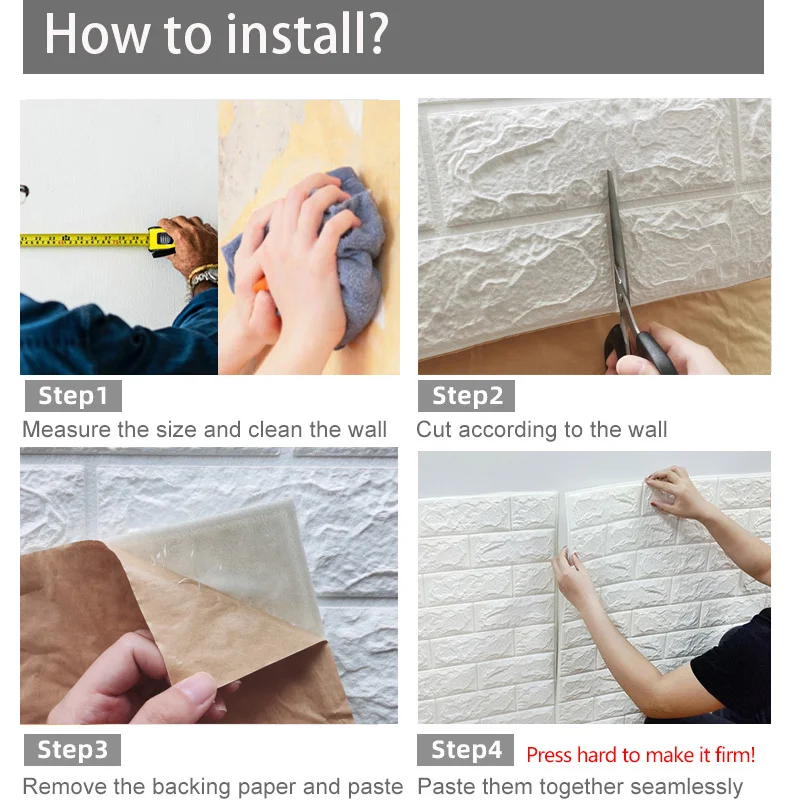 How to install?

Step1
Measure the size and clean the wall

Step2
Cut according to the wall

Step3
Remove the backing paper and paste

Step4 Press hard to make it firm!
Paste them together seamlessly