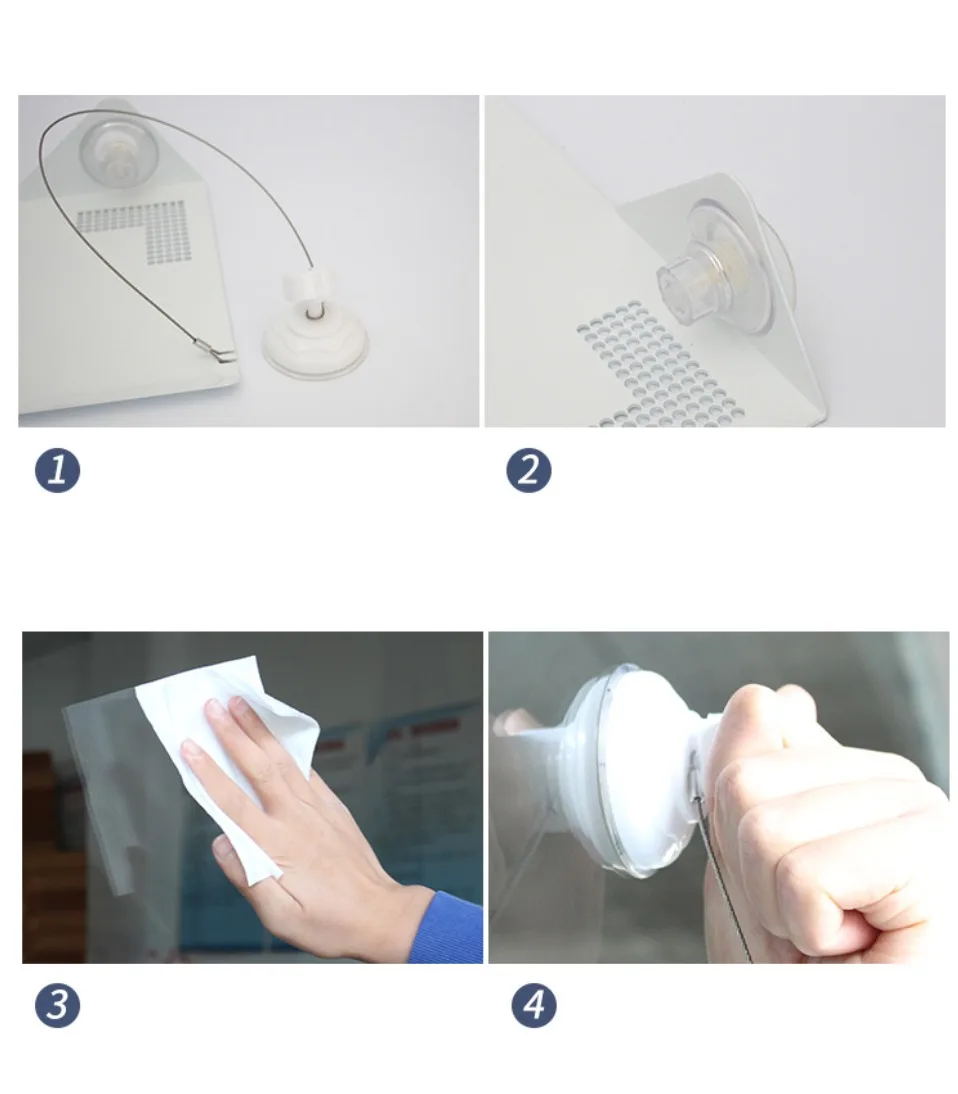 1

2

3

4