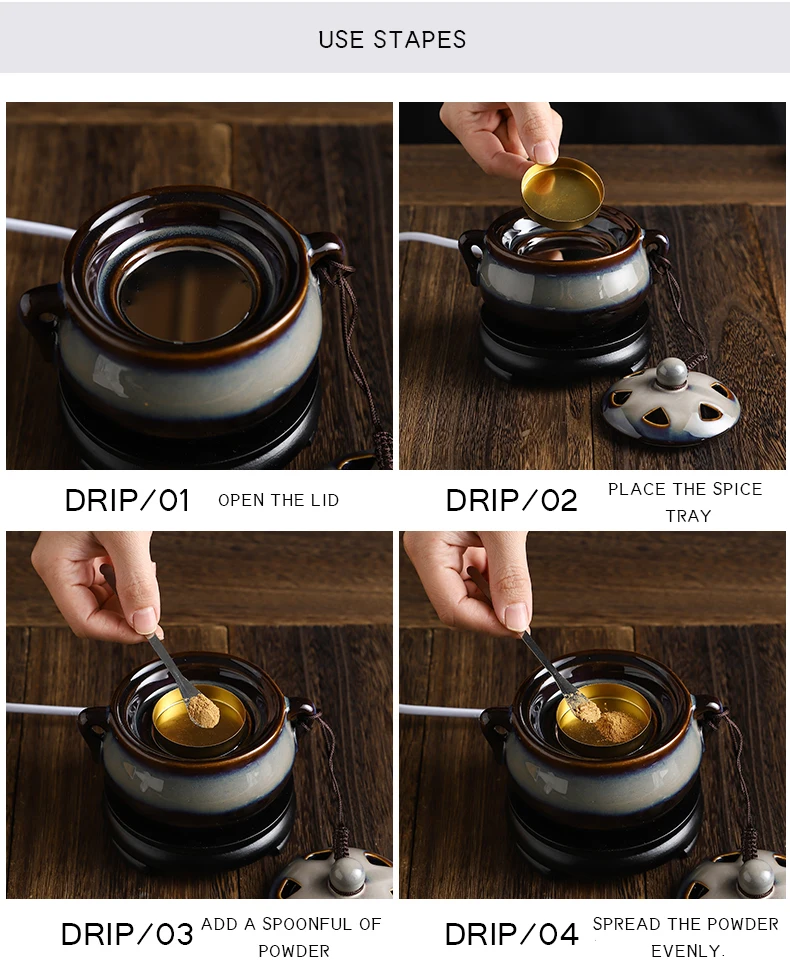 USE STAPES

DRIP/01 OPEN THE LID

DRIP/02 PLACE THE SPICE TRAY

DRIP/03 ADD A SPOONFUL OF POWDER

DRIP/04 SPREAD THE POWDER EVENLY.