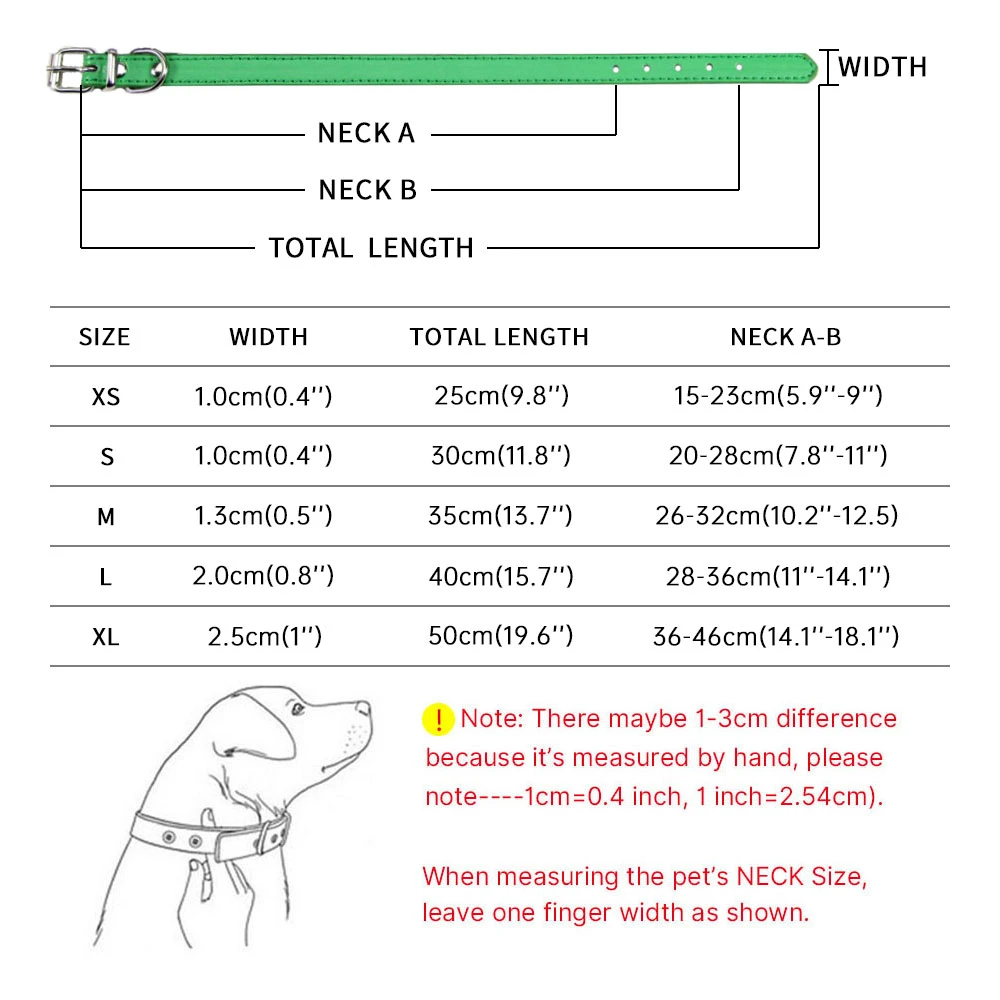 WIDTH

NECK A

NECK B

TOTAL LENGTH

| SIZE | WIDTH | TOTAL LENGTH | NECK A-B |
|---|---|---|---|
| XS | 1.0cm(0.4'') | 25cm(9.8'') | 15-23cm(5.9''-9'') |
| S | 1.0cm(0.4'') | 30cm(11.8'') | 20-28cm(7.8''-11'') |
| M | 1.3cm(0.5'') | 35cm(13.7'') | 26-32cm(10.2''-12.5) |
| L | 2.0cm(0.8'') | 40cm(15.7'') | 28-36cm(11''-14.1'') |
| XL | 2.5cm(1'') | 50cm(19.6'') | 36-46cm(14.1''-18.1'') |

! Note: There maybe 1-3cm difference because it's measured by hand, please note----1cm=0.4 inch, 1 inch=2.54cm).

When measuring the pet's NECK Size, leave one finger width as shown.