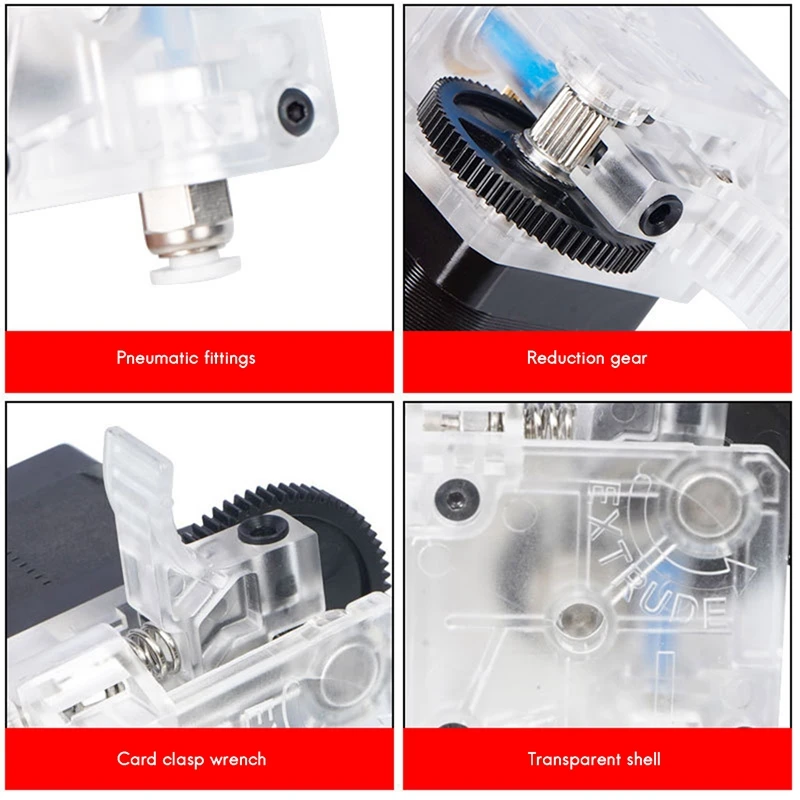 Pneumatic fittings

Reduction gear

Card clasp wrench

EXTRUDE

Transparent shell