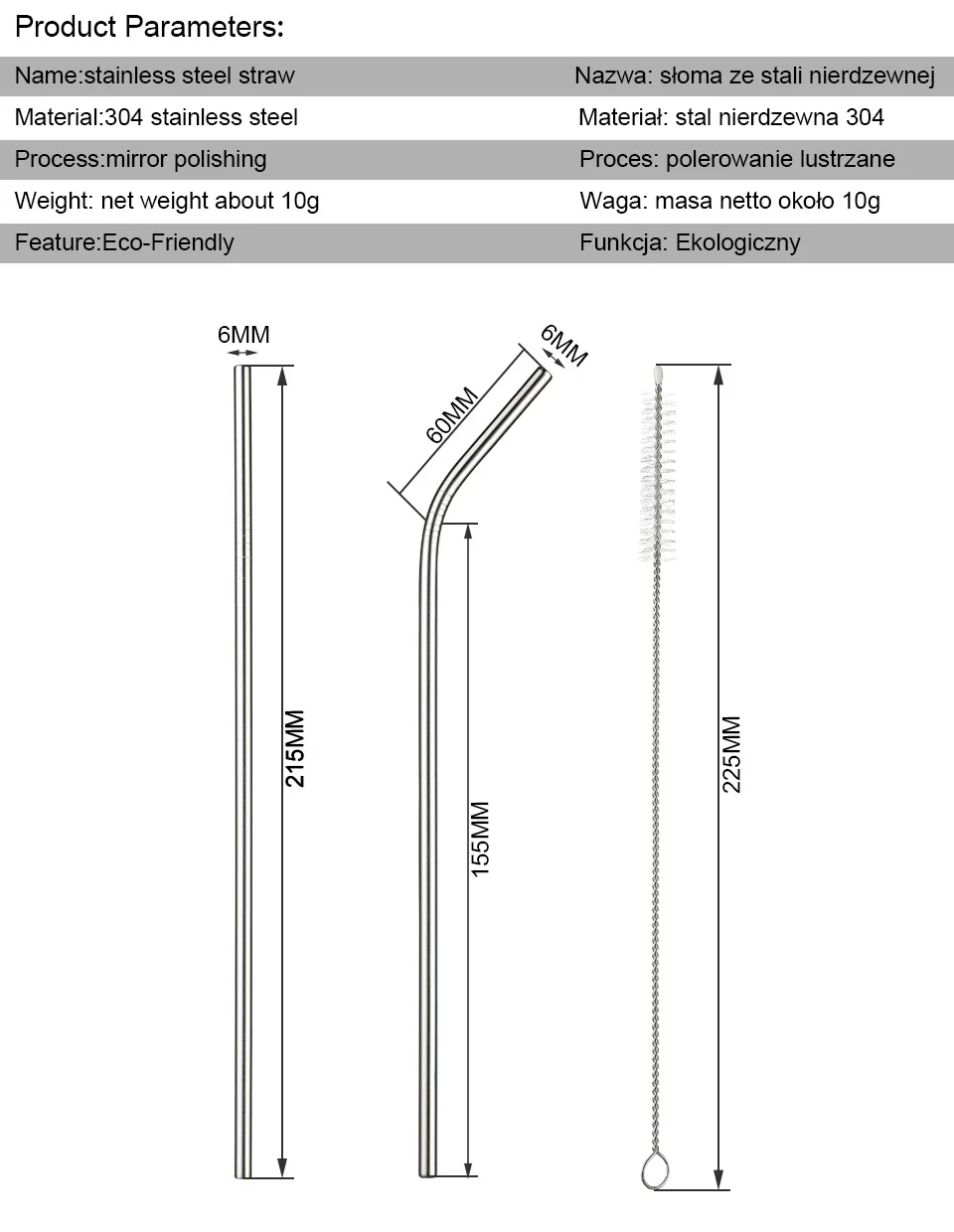 Product Parameters:

| Name:stainless steel straw | Nazwa: słoma ze stali nierdzewnej |
|---|---|
| Material:304 stainless steel | Materiał: stal nierdzewna 304 |
| Process:mirror polishing | Proces: polerowanie lustrzane |
| Weight: net weight about 10g | Waga: masa netto około 10g |
| Feature:Eco-Friendly | Funkcja: Ekologiczny |

6MM
215MM
6MM
60MM
155MM
225MM