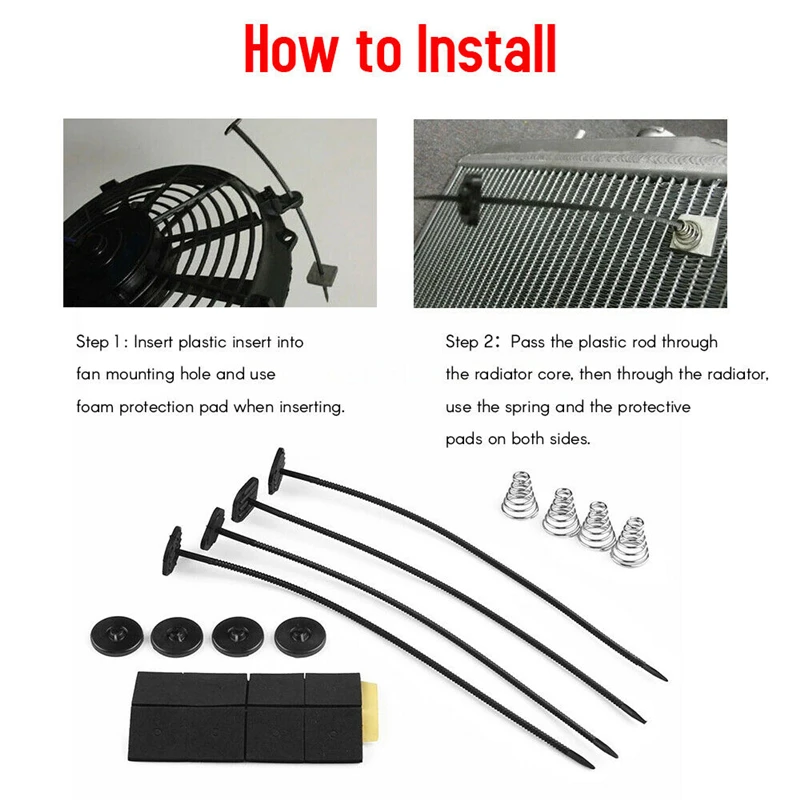 How to Install

Step 1: Insert plastic insert into fan mounting hole and use foam protection pad when inserting.

Step 2: Pass the plastic rod through the radiator core, then through the radiator, use the spring and the protective pads on both sides.