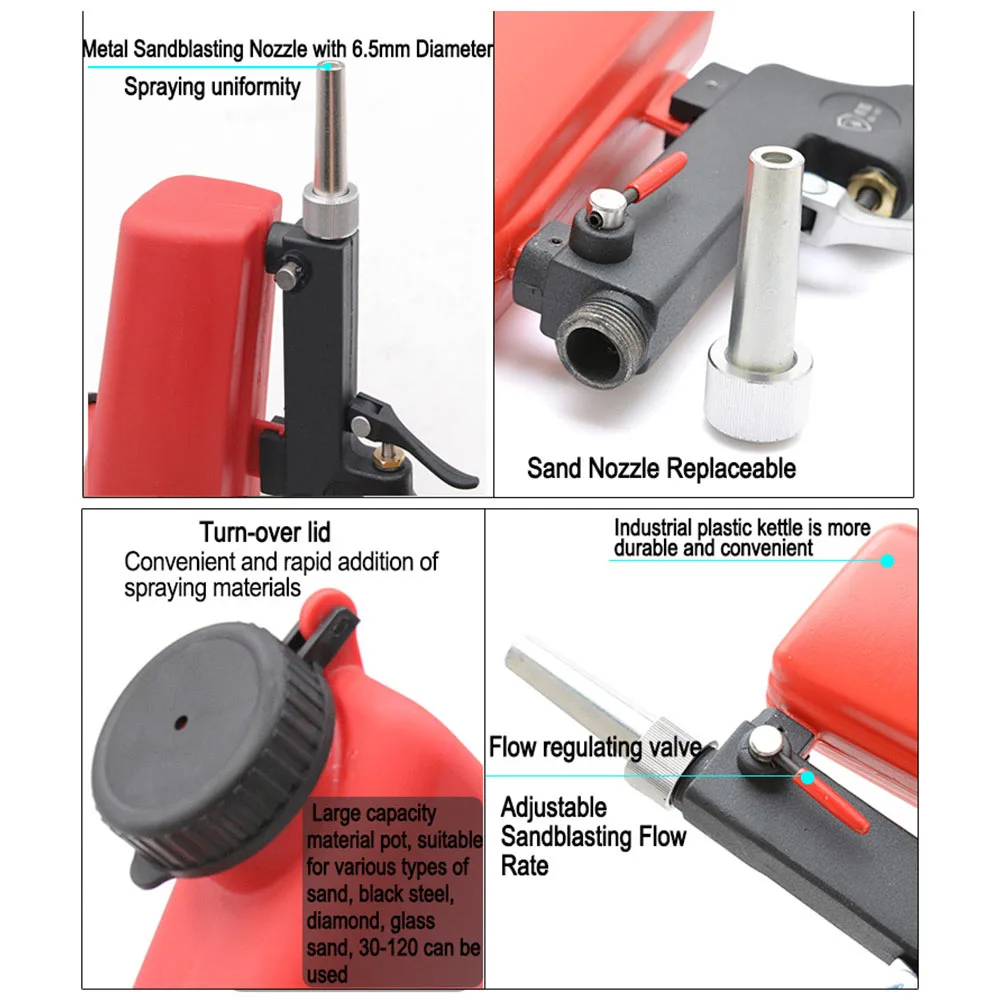 Metal Sandblasting Nozzle with 6.5mm Diameter
Spraying uniformity

Sand Nozzle Replaceable

Turn-over lid
Convenient and rapid addition of spraying materials

Large capacity material pot, suitable for various types of sand, black steel, diamond, glass sand, 30-120 can be used

Industrial plastic kettle is more durable and convenient

Flow regulating valve

Adjustable Sandblasting Flow Rate