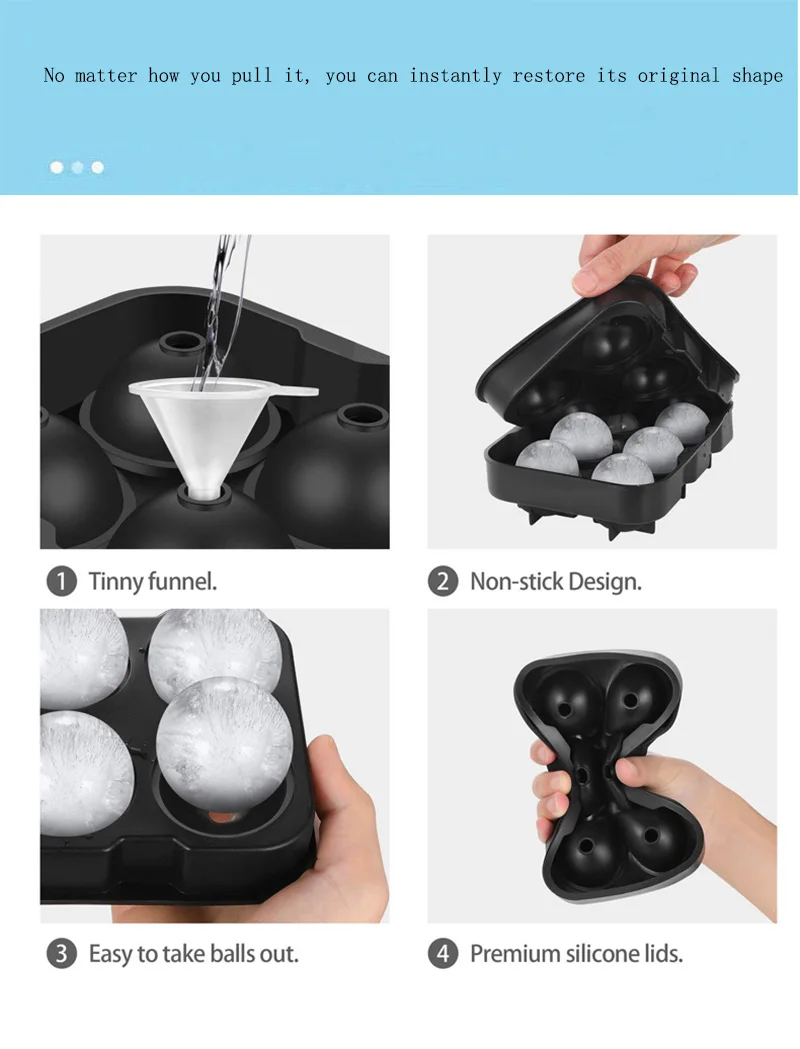 No matter how you pull it, you can instantly restore its original shape

1 Tinny funnel.

2 Non-stick Design.

3 Easy to take balls out.

4 Premium silicone lids.