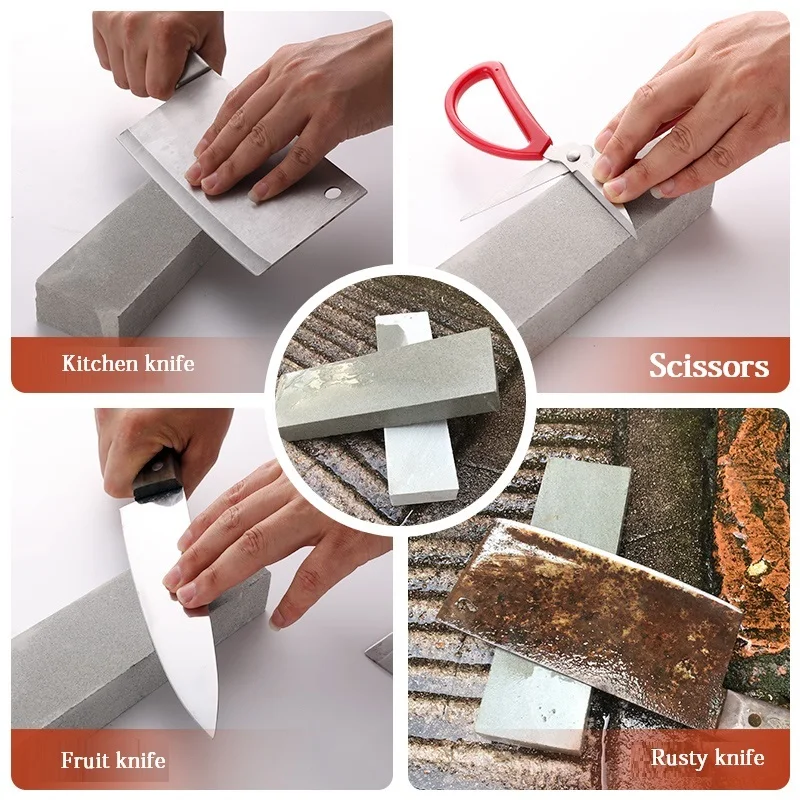 Kitchen knife

Scissors

Fruit knife

Rusty knife